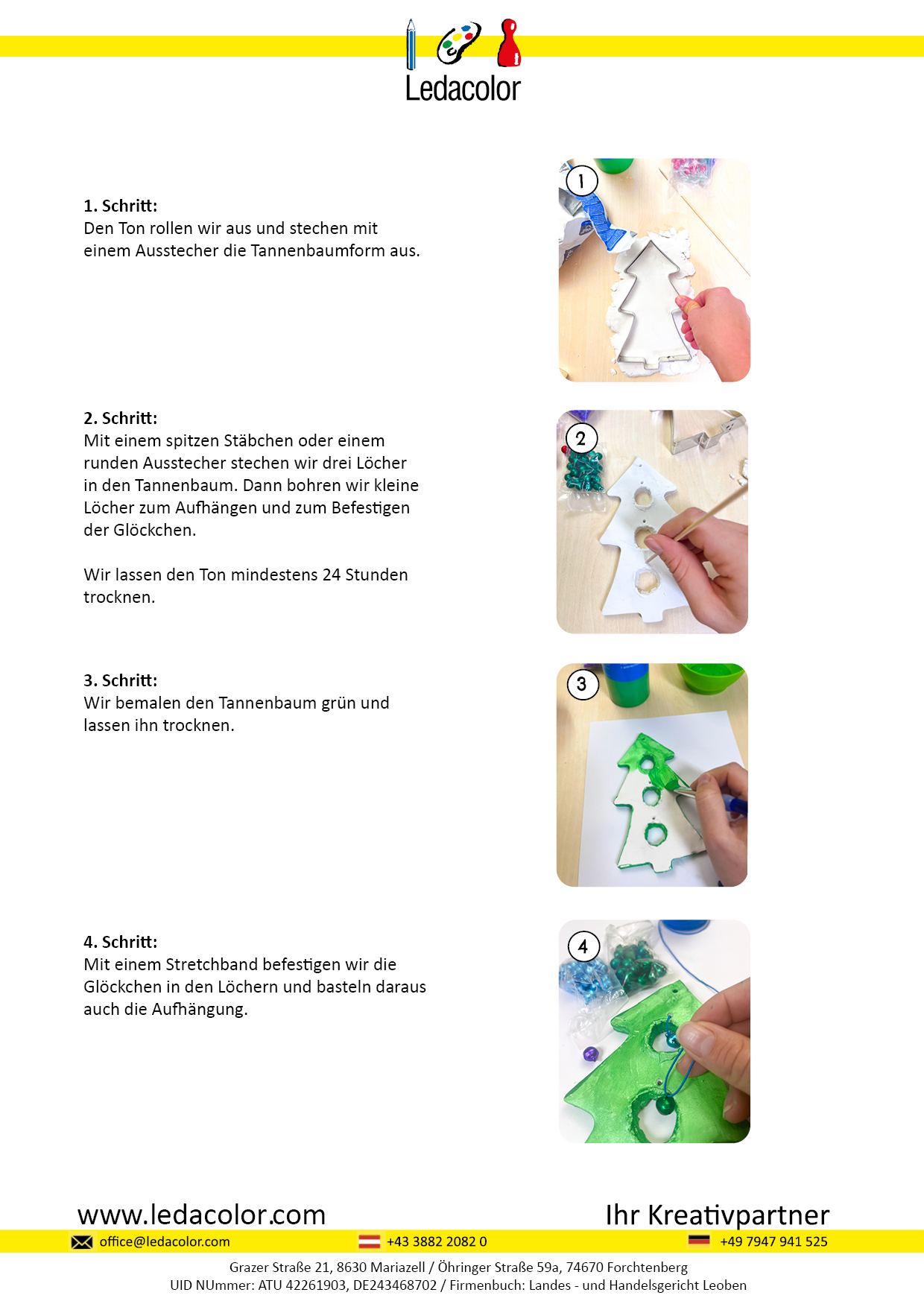 Ledacolor

1. Schritt:
Den Ton rollen wir aus und stechen mit einem Ausstecher die Tannenbaumform aus.

1

2. Schritt:
Mit einem spitzen Stäbchen oder einem runden Ausstecher stechen wir drei Löcher in den Tannenbaum. Dann bohren wir kleine Löcher zum Aufhängen und zum Befestigen der Glöckchen.

Wir lassen den Ton mindestens 24 Stunden trocknen.

2

3. Schritt:
Wir bemalen den Tannenbaum grün und lassen ihn trocknen.

3

4. Schritt:
Mit einem Stretchband befestigen wir die Glöckchen in den Löchern und basteln daraus auch die Aufhängung.

4

www.ledacolor.com

Ihr Kreativpartner

office@ledacolor.com

+43 3882 2082 0

+49 7947 941 525

Grazer Straße 21, 8630 Mariazell / Öhringer Straße 59a, 74670 Forchtenberg
UID NUmmer: ATU 42261903, DE243468702 / Firmenbuch: Landes - und Handelsgericht Leoben