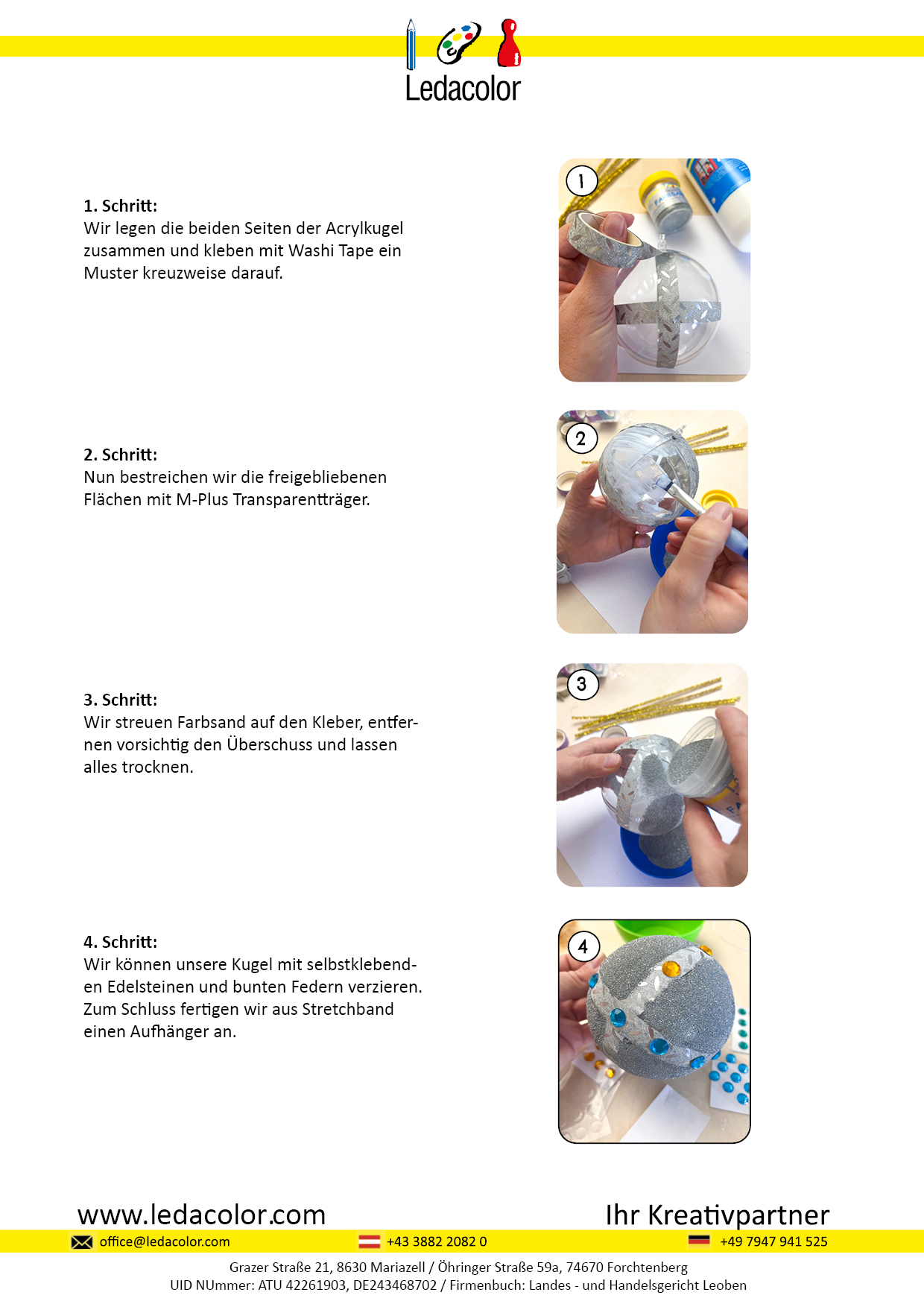 Ledacolor

1. Schritt:
Wir legen die beiden Seiten der Acrylkugel zusammen und kleben mit Washi Tape ein Muster kreuzweise darauf.

1

2. Schritt:
Nun bestreichen wir die freigebliebenen Flächen mit M-Plus Transparentträger.

2

3. Schritt:
Wir streuen Farbsand auf den Kleber, entfernen vorsichtig den Überschuss und lassen alles trocknen.

3

4. Schritt:
Wir können unsere Kugel mit selbstklebenden Edelsteinen und bunten Federn verzieren. Zum Schluss fertigen wir aus Stretchband einen Aufhänger an.

4

www.ledacolor.com

Ihr Kreativpartner

office@ledacolor.com

+43 3882 2082 0

+49 7947 941 525

Grazer Straße 21, 8630 Mariazell / Öhringer Straße 59a, 74670 Forchtenberg
UID NUmmer: ATU 42261903, DE243468702 / Firmenbuch: Landes - und Handelsgericht Leoben