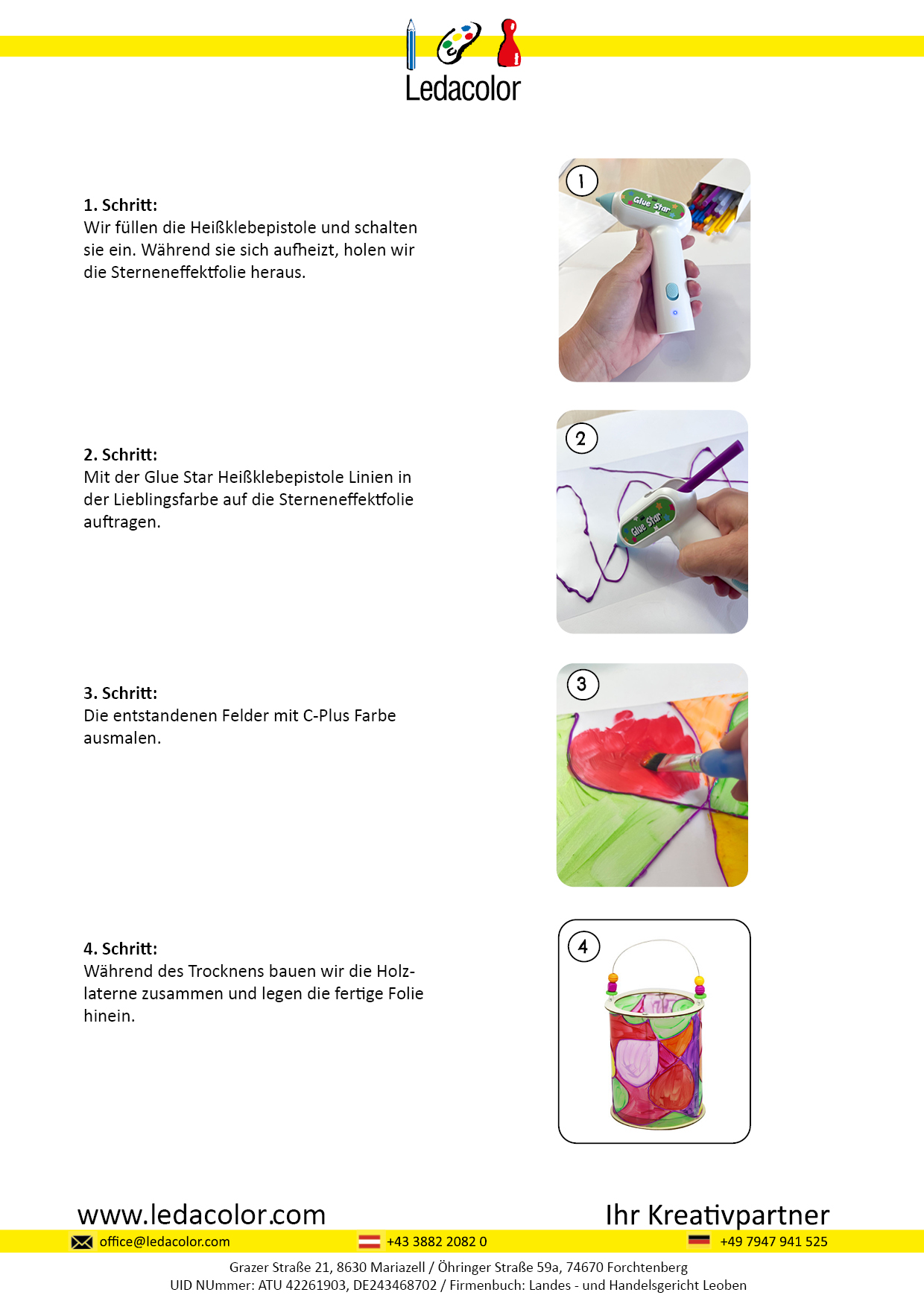 Ledacolor

1. Schritt:
Wir füllen die Heißklebepistole und schalten sie ein. Während sie sich aufheizt, holen wir die Sterneneffektfolie heraus.

1

Glue Star

2. Schritt:
Mit der Glue Star Heißklebepistole Linien in der Lieblingsfarbe auf die Sterneneffektfolie auftragen.

2

Glue Star

3. Schritt:
Die entstandenen Felder mit C-Plus Farbe ausmalen.

3

4. Schritt:
Während des Trocknens bauen wir die Holzlaterne zusammen und legen die fertige Folie hinein.

4

www.ledacolor.com

Ihr Kreativpartner

office@ledacolor.com

+43 3882 2082 0

+49 7947 941 525

Grazer Straße 21, 8630 Mariazell / Öhringer Straße 59a, 74670 Forchtenberg
UID NUmmer: ATU 42261903, DE243468702 / Firmenbuch: Landes - und Handelsgericht Leoben