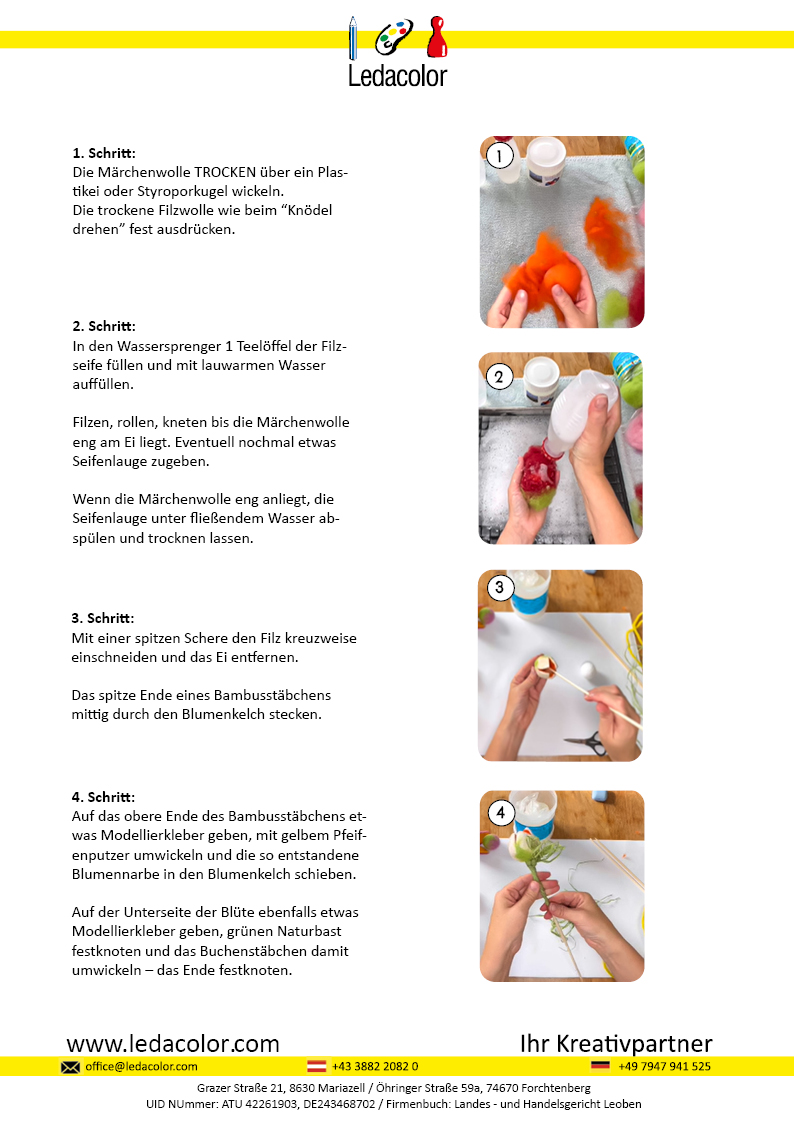 Ledacolor

1. Schritt:
Die Märchenwolle TROCKEN über ein Plastikei oder Styroporkugel wickeln.
Die trockene Filzwolle wie beim “Knödel drehen” fest ausdrücken.

1

2. Schritt:
In den Wassersprenger 1 Teelöffel der Filzseife füllen und mit lauwarmen Wasser auffüllen.

Filzen, rollen, kneten bis die Märchenwolle eng am Ei liegt. Eventuell nochmal etwas Seifenlauge zugeben.

Wenn die Märchenwolle eng anliegt, die Seifenlauge unter fließendem Wasser abspülen und trocknen lassen.

2

3. Schritt:
Mit einer spitzen Schere den Filz kreuzweise einschneiden und das Ei entfernen.

Das spitze Ende eines Bambusstäbchens mittig durch den Blumenkelch stecken.

3

4. Schritt:
Auf das obere Ende des Bambusstäbchens etwas Modellierkleber geben, mit gelbem Pfeifenputzer umwickeln und die so entstandene Blumennarbe in den Blumenkelch schieben.

Auf der Unterseite der Blüte ebenfalls etwas Modellierkleber geben, grünen Naturbast festknoten und das Buchenstäbchen damit umwickeln – das Ende festknoten.

4

www.ledacolor.com

Ihr Kreativpartner

office@ledacolor.com
+43 3882 2082 0
+49 7947 941 525

Grazer Straße 21, 8630 Mariazell / Öhringer Straße 59a, 74670 Forchtenberg
UID NUmmer: ATU 42261903, DE243468702 / Firmenbuch: Landes - und Handelsgericht Leoben