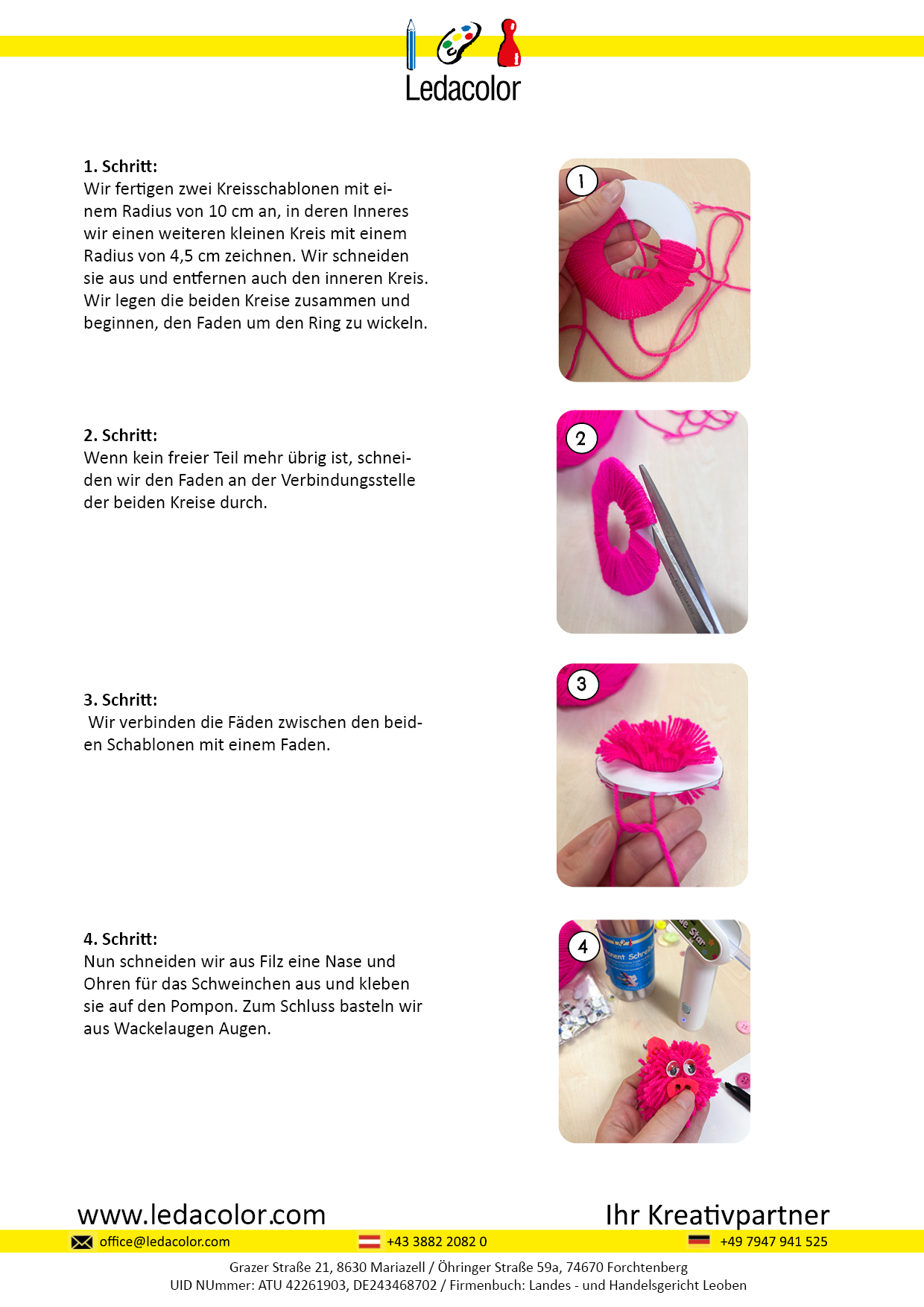 Ledacolor

1. Schritt:
Wir fertigen zwei Kreisschablonen mit einem Radius von 10 cm an, in deren Inneres wir einen weiteren kleinen Kreis mit einem Radius von 4,5 cm zeichnen. Wir schneiden sie aus und entfernen auch den inneren Kreis. Wir legen die beiden Kreise zusammen und beginnen, den Faden um den Ring zu wickeln.

1

2. Schritt:
Wenn kein freier Teil mehr übrig ist, schneiden wir den Faden an der Verbindungsstelle der beiden Kreise durch.

2

3. Schritt:
Wir verbinden die Fäden zwischen den beiden Schablonen mit einem Faden.

3

4. Schritt:
Nun schneiden wir aus Filz eine Nase und Ohren für das Schweinchen aus und kleben sie auf den Pompon. Zum Schluss basteln wir aus Wackelaugen Augen.

4

www.ledacolor.com
Ihr Kreativpartner
office@ledacolor.com
+43 3882 2082 0
+49 7947 941 525
Grazer Straße 21, 8630 Mariazell / Öhringer Straße 59a, 74670 Forchtenberg
UID NUmmer: ATU 42261903, DE243468702 / Firmenbuch: Landes - und Handelsgericht Leoben