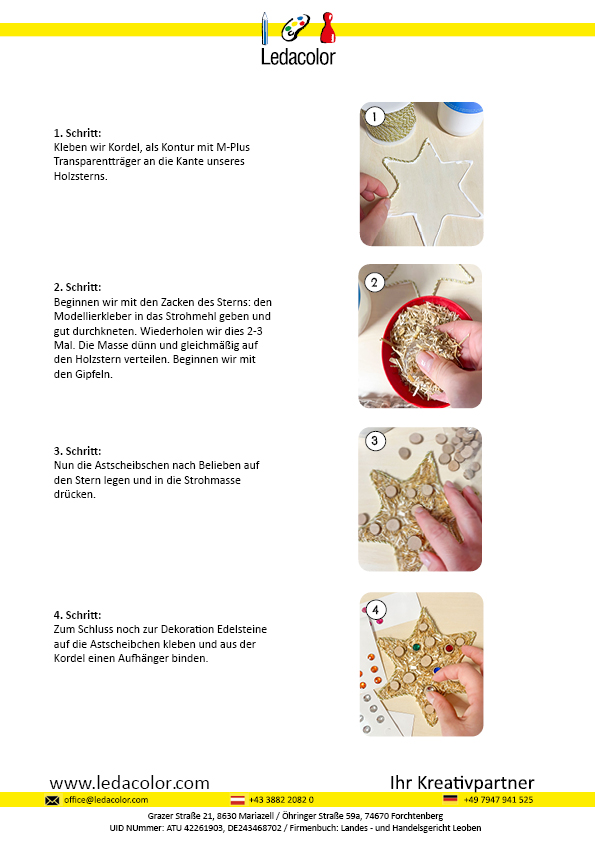 Ledacolor

1. Schritt:
Kleben wir Kordel, als Kontur mit M-Plus Transparentträger an die Kante unseres Holzsterns.

1

2. Schritt:
Beginnen wir mit den Zacken des Sterns: den Modellierkleber in das Strohmehl geben und gut durchkneten. Wiederholen wir dies 2-3 Mal. Die Masse dünn und gleichmäßig auf den Holzstern verteilen. Beginnen wir mit den Gipfeln.

2

3. Schritt:
Nun die Astscheibschen nach Belieben auf den Stern legen und in die Strohmasse drücken.

3

4. Schritt:
Zum Schluss noch zur Dekoration Edelsteine auf die Astscheibchen kleben und aus der Kordel einen Aufhänger binden.

4

www.ledacolor.com
Ihr Kreativpartner
office@ledacolor.com
+43 3882 2082 0
+49 7947 941 525
Grazer Straße 21, 8630 Mariazell / Öhringer Straße 59a, 74670 Forchtenberg
UID NUmmer: ATU 42261903, DE243468702 / Firmenbuch: Landes - und Handelsgericht Leoben