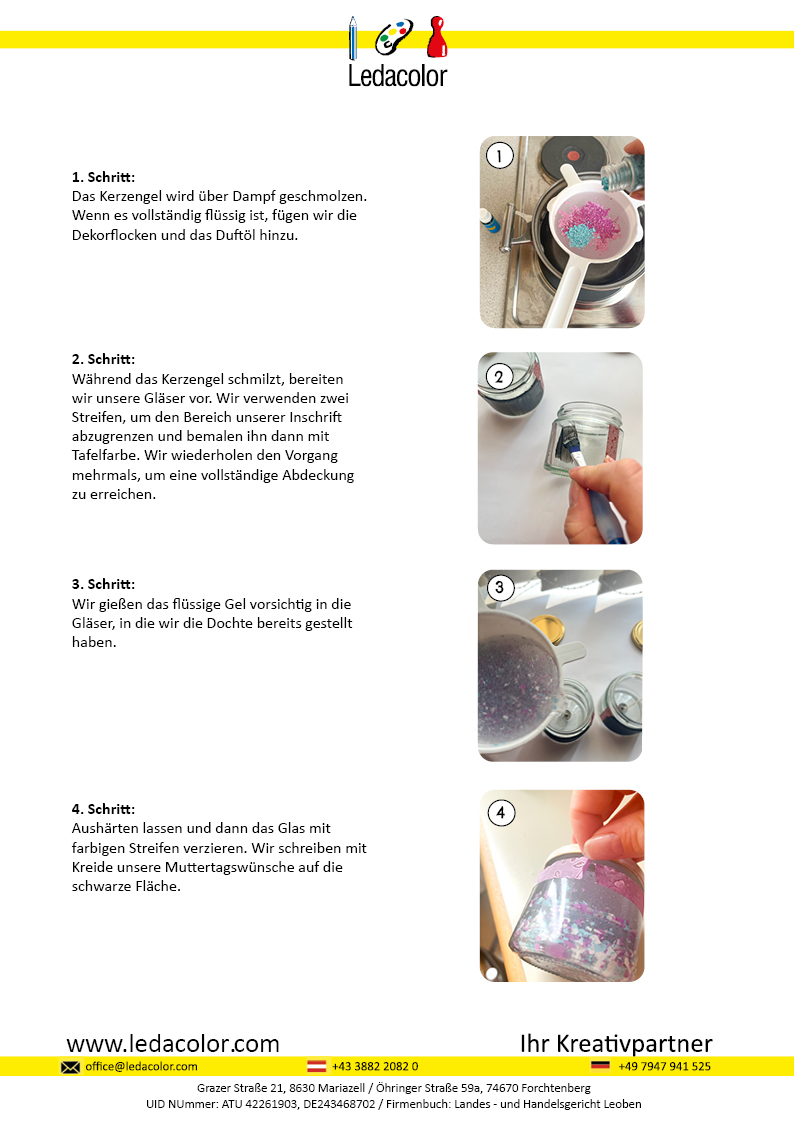 Ledacolor

1. Schritt:
Das Kerzengel wird über Dampf geschmolzen. Wenn es vollständig flüssig ist, fügen wir die Dekorflocken und das Duftöl hinzu.

1

2. Schritt:
Während das Kerzengel schmilzt, bereiten wir unsere Gläser vor. Wir verwenden zwei Streifen, um den Bereich unserer Inschrift abzugrenzen und bemalen ihn dann mit Tafelfarbe. Wir wiederholen den Vorgang mehrmals, um eine vollständige Abdeckung zu erreichen.

2

3. Schritt:
Wir gießen das flüssige Gel vorsichtig in die Gläser, in die wir die Dochte bereits gestellt haben.

3

4. Schritt:
Aushärten lassen und dann das Glas mit farbigen Streifen verzieren. Wir schreiben mit Kreide unsere Muttertagswünsche auf die schwarze Fläche.

4

www.ledacolor.com

Ihr Kreativpartner

office@ledacolor.com +43 3882 2082 0 +49 7947 941 525

Grazer Straße 21, 8630 Mariazell / Öhringer Straße 59a, 74670 Forchtenberg
UID NUmmer: ATU 42261903, DE243468702 / Firmenbuch: Landes - und Handelsgericht Leoben