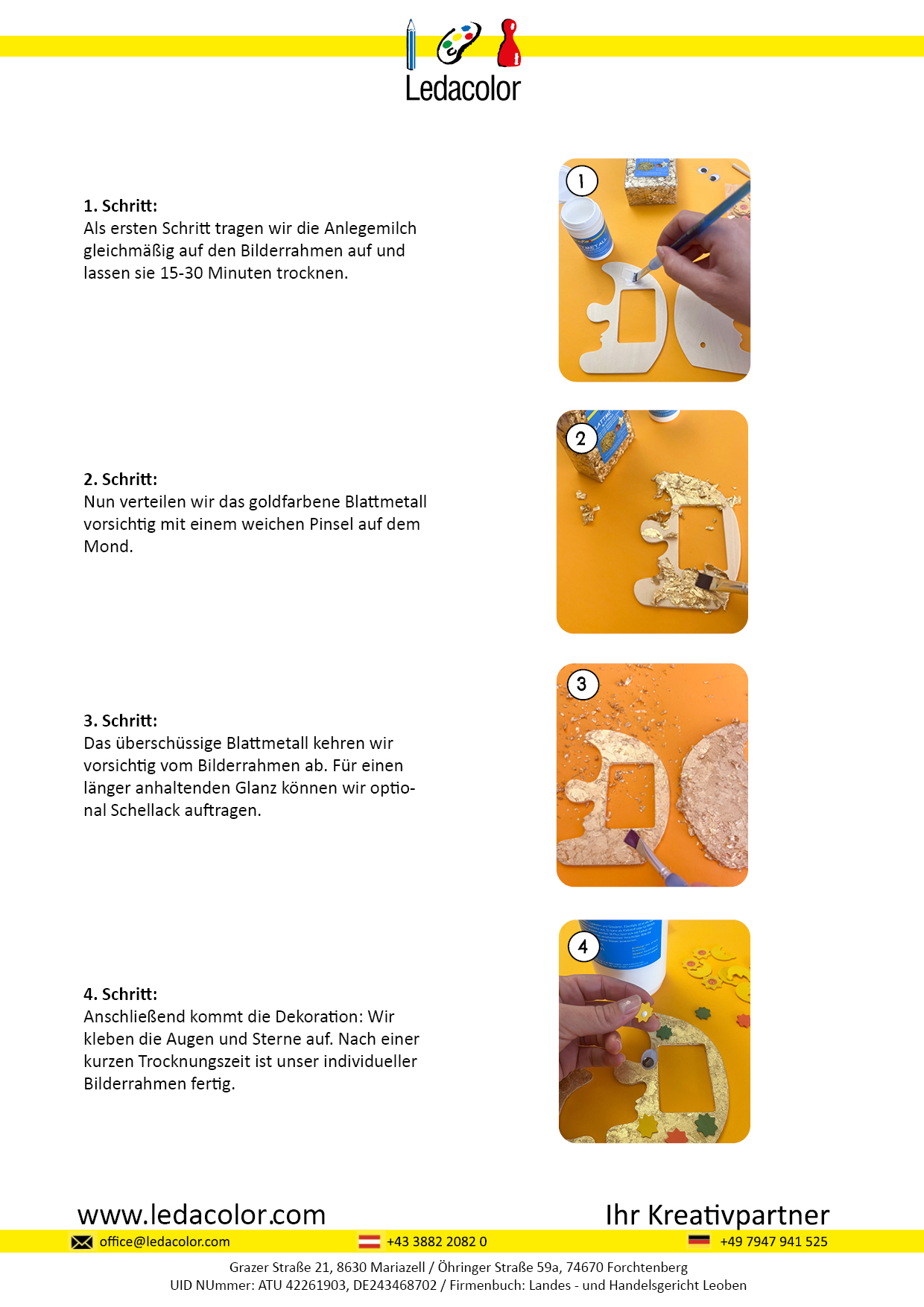 Ledacolor

1. Schritt:
Als ersten Schritt tragen wir die Anlegemilch gleichmäßig auf den Bilderrahmen auf und lassen sie 15-30 Minuten trocknen.

1

2. Schritt:
Nun verteilen wir das goldfarbene Blattmetall vorsichtig mit einem weichen Pinsel auf dem Mond.

2

3. Schritt:
Das überschüssige Blattmetall kehren wir vorsichtig vom Bilderrahmen ab. Für einen länger anhaltenden Glanz können wir optional Schellack auftragen.

3

4. Schritt:
Anschließend kommt die Dekoration: Wir kleben die Augen und Sterne auf. Nach einer kurzen Trocknungszeit ist unser individueller Bilderrahmen fertig.

4

www.ledacolor.com

Ihr Kreativpartner

office@ledacolor.com
+43 3882 2082 0
+49 7947 941 525

Grazer Straße 21, 8630 Mariazell / Öhringer Straße 59a, 74670 Forchtenberg
UID NUmmer: ATU 42261903, DE243468702 / Firmenbuch: Landes - und Handelsgericht Leoben