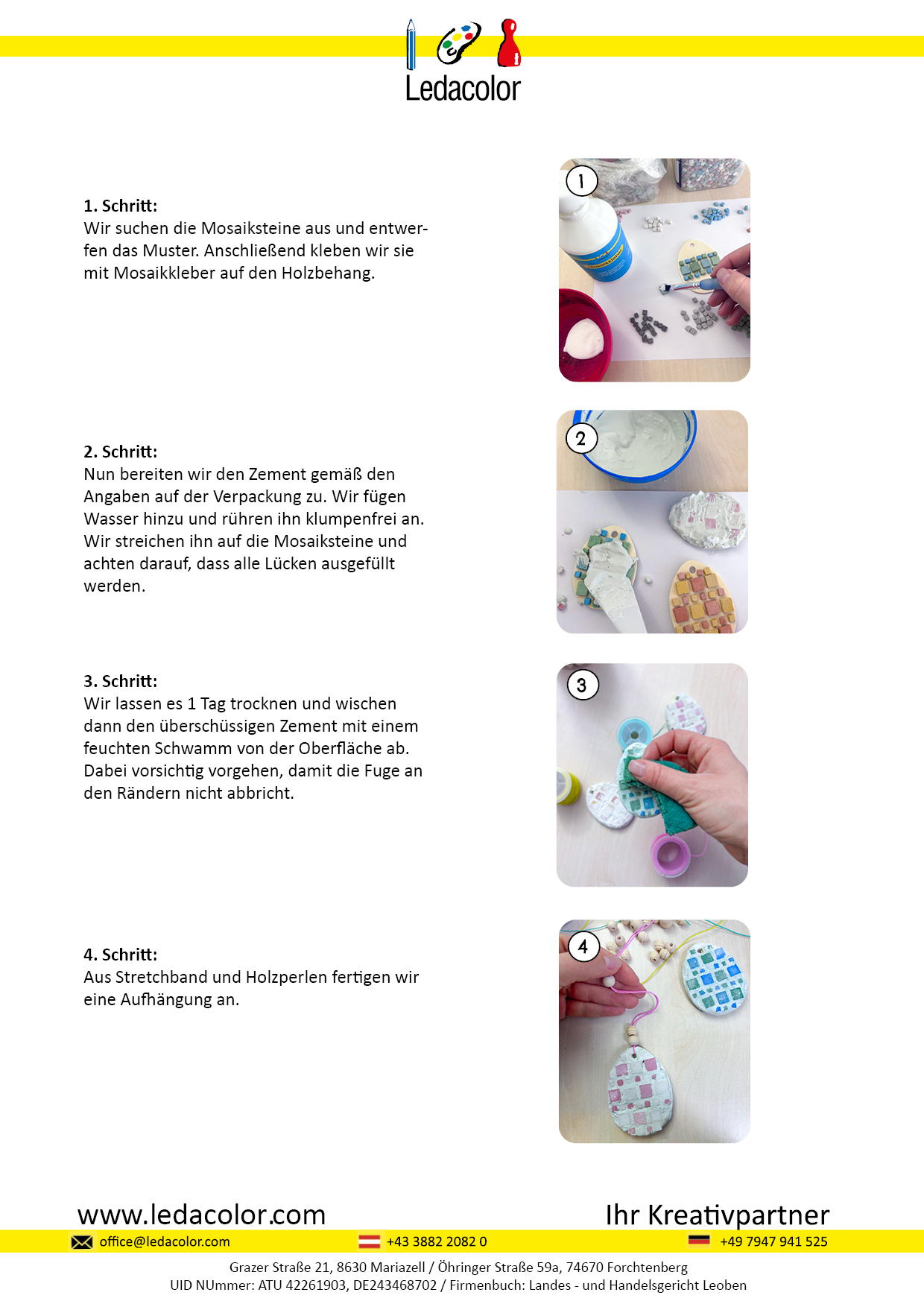 Ledacolor

1. Schritt:
Wir suchen die Mosaiksteine aus und entwerfen das Muster. Anschließend kleben wir sie mit Mosaikkleber auf den Holzbehang.

1

2. Schritt:
Nun bereiten wir den Zement gemäß den Angaben auf der Verpackung zu. Wir fügen Wasser hinzu und rühren ihn klumpenfrei an. Wir streichen ihn auf die Mosaiksteine und achten darauf, dass alle Lücken ausgefüllt werden.

2

3. Schritt:
Wir lassen es 1 Tag trocknen und wischen dann den überschüssigen Zement mit einem feuchten Schwamm von der Oberfläche ab. Dabei vorsichtig vorgehen, damit die Fuge an den Rändern nicht abbricht.

3

4. Schritt:
Aus Stretchband und Holzperlen fertigen wir eine Aufhängung an.

4

www.ledacolor.com Ihr Kreativpartner
office@ledacolor.com +43 3882 2082 0 +49 7947 941 525
Grazer Straße 21, 8630 Mariazell / Öhringer Straße 59a, 74670 Forchtenberg
UID NUmmer: ATU 42261903, DE243468702 / Firmenbuch: Landes - und Handelsgericht Leoben