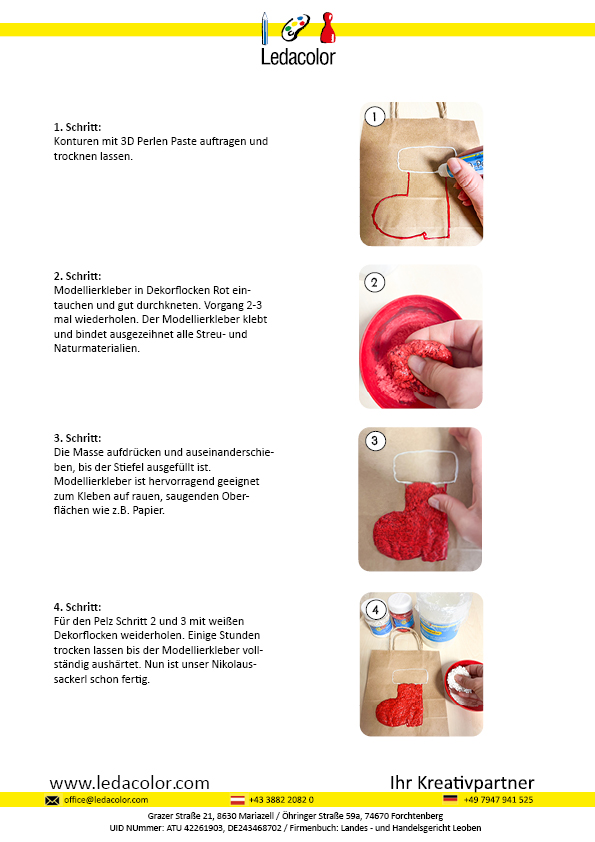 Ledacolor

1. Schritt:
Konturen mit 3D Perlen Paste auftragen und trocknen lassen.

1

2. Schritt:
Modellierkleber in Dekorflocken Rot eintauchen und gut durchkneten. Vorgang 2-3 mal wiederholen. Der Modellierkleber klebt und bindet ausgezeihnet alle Streu- und Naturmaterialien.

2

3. Schritt:
Die Masse aufdrücken und auseinanderschieben, bis der Stiefel ausgefüllt ist. Modellierkleber ist hervorragend geeignet zum Kleben auf rauen, saugenden Oberflächen wie z.B. Papier.

3

4. Schritt:
Für den Pelz Schritt 2 und 3 mit weißen Dekorflocken weiderholen. Einige Stunden trocken lassen bis der Modellierkleber vollständig aushärtet. Nun ist unser Nikolaussackerl schon fertig.

4

www.ledacolor.com

Ihr Kreativpartner

office@ledacolor.com +43 3882 2082 0 +49 7947 941 525

Grazer Straße 21, 8630 Mariazell / Öhringer Straße 59a, 74670 Forchtenberg
UID NUmmer: ATU 42261903, DE243468702 / Firmenbuch: Landes - und Handelsgericht Leoben