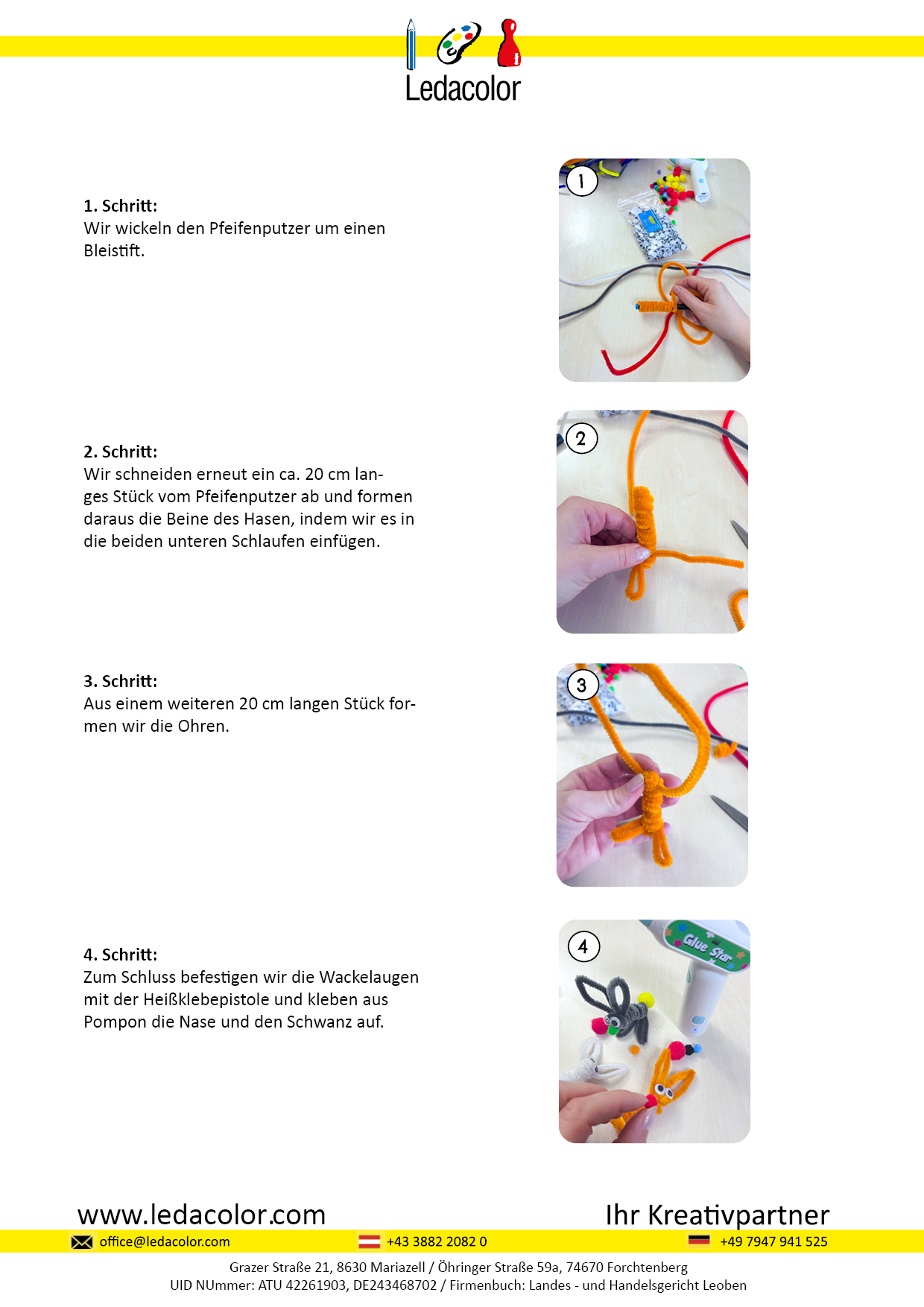 Ledacolor

1. Schritt:
Wir wickeln den Pfeifenputzer um einen Bleistift.

1

2. Schritt:
Wir schneiden erneut ein ca. 20 cm langes Stück vom Pfeifenputzer ab und formen daraus die Beine des Hasen, indem wir es in die beiden unteren Schlaufen einfügen.

2

3. Schritt:
Aus einem weiteren 20 cm langen Stück formen wir die Ohren.

3

4. Schritt:
Zum Schluss befestigen wir die Wackelaugen mit der Heißklebepistole und kleben aus Pompon die Nase und den Schwanz auf.

4

Glue Star

www.ledacolor.com

Ihr Kreativpartner

office@ledacolor.com
+43 3882 2082 0
+49 7947 941 525

Grazer Straße 21, 8630 Mariazell / Öhringer Straße 59a, 74670 Forchtenberg
UID NUmmer: ATU 42261903, DE243468702 / Firmenbuch: Landes - und Handelsgericht Leoben