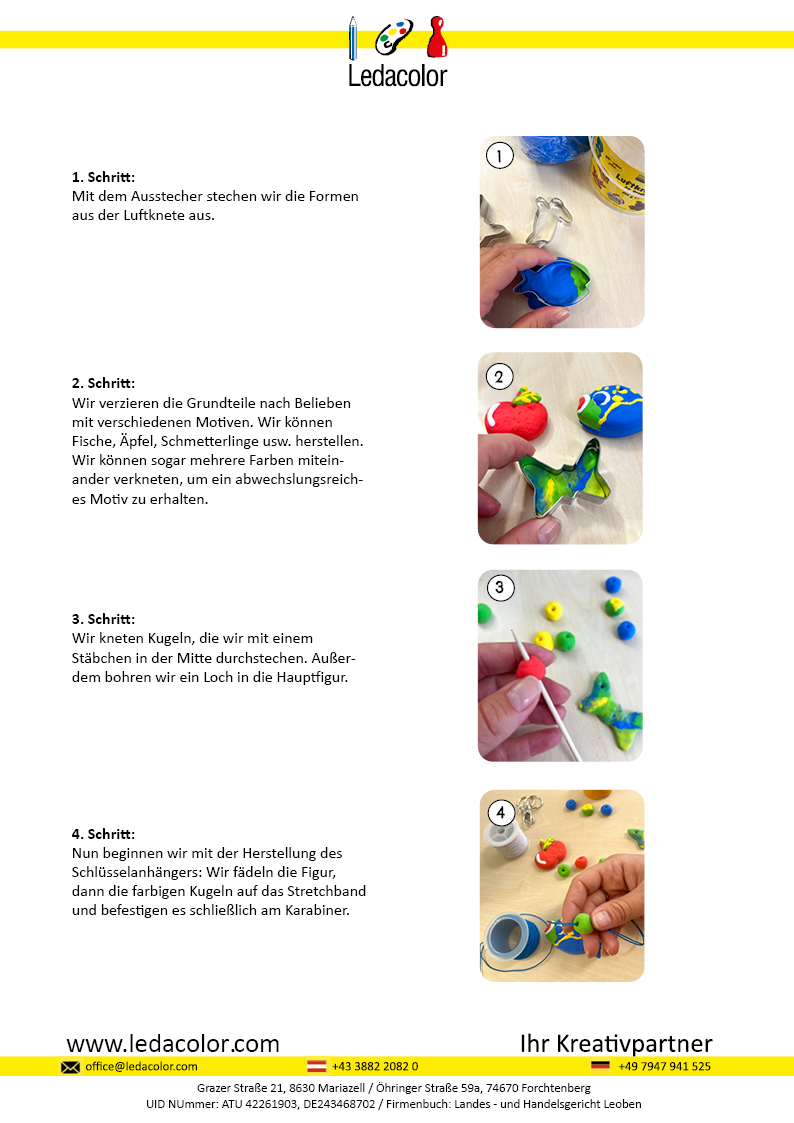 Ledacolor

1. Schritt:
Mit dem Ausstecher stechen wir die Formen aus der Luftknete aus.

1

2. Schritt:
Wir verzieren die Grundteile nach Belieben mit verschiedenen Motiven. Wir können Fische, Äpfel, Schmetterlinge usw. herstellen. Wir können sogar mehrere Farben miteinander verkneten, um ein abwechslungsreiches Motiv zu erhalten.

2

3. Schritt:
Wir kneten Kugeln, die wir mit einem Stäbchen in der Mitte durchstechen. Außerdem bohren wir ein Loch in die Hauptfigur.

3

4. Schritt:
Nun beginnen wir mit der Herstellung des Schlüsselanhängers: Wir fädeln die Figur, dann die farbigen Kugeln auf das Stretchband und befestigen es schließlich am Karabiner.

4

www.ledacolor.com

Ihr Kreativpartner

office@ledacolor.com +43 3882 2082 0 +49 7947 941 525

Grazer Straße 21, 8630 Mariazell / Öhringer Straße 59a, 74670 Forchtenberg
UID NUmmer: ATU 42261903, DE243468702 / Firmenbuch: Landes - und Handelsgericht Leoben