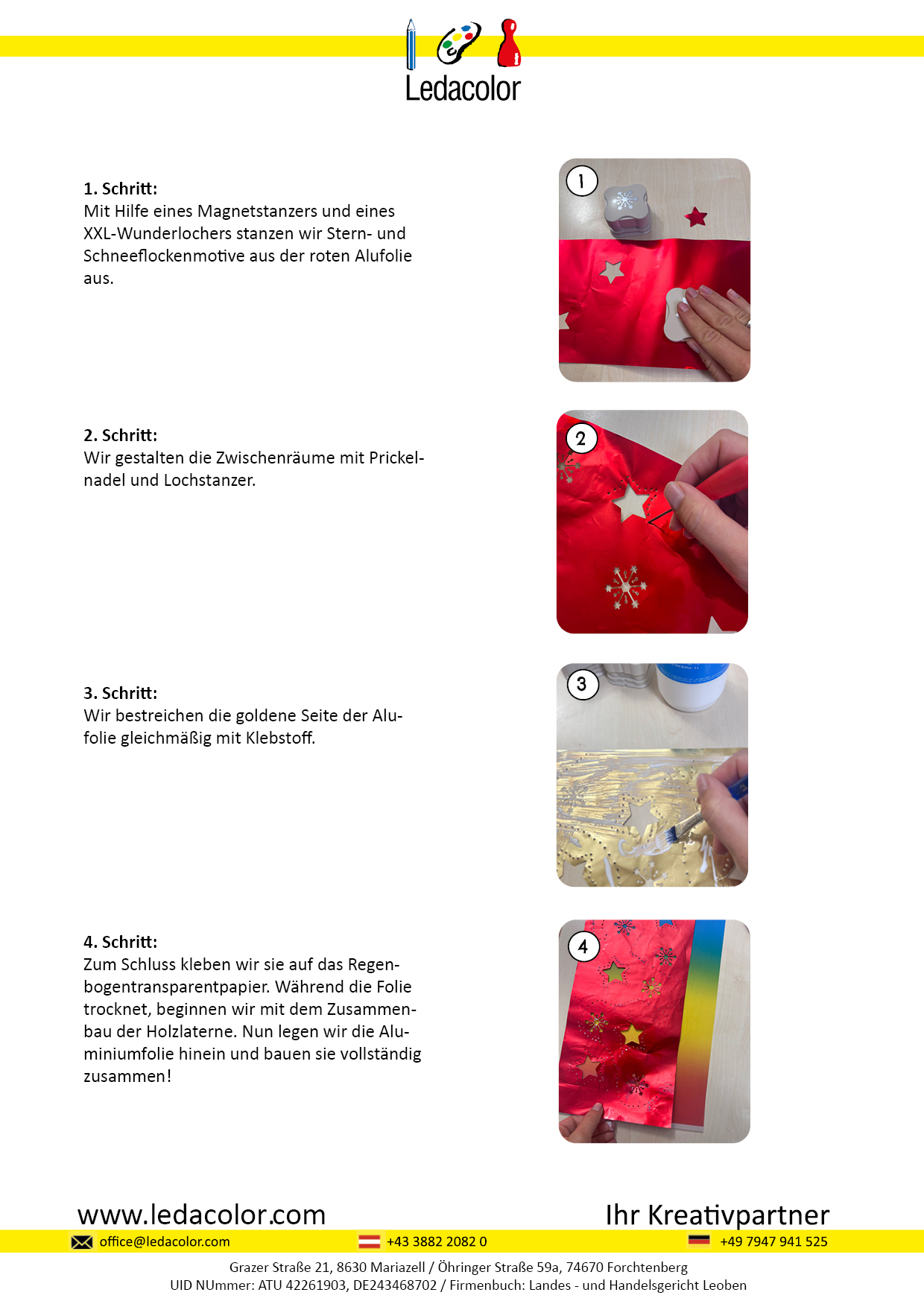 Ledacolor

1. Schritt:
Mit Hilfe eines Magnetstanzers und eines XXL-Wunderlochers stanzen wir Stern- und Schneeflockenmotive aus der roten Alufolie aus.

1

2. Schritt:
Wir gestalten die Zwischenräume mit Prickelnadel und Lochstanzer.

2

3. Schritt:
Wir bestreichen die goldene Seite der Alufolie gleichmäßig mit Klebstoff.

3

4. Schritt:
Zum Schluss kleben wir sie auf das Regenbogentransparentpapier. Während die Folie trocknet, beginnen wir mit dem Zusammenbau der Holzlaterne. Nun legen wir die Aluminiumfolie hinein und bauen sie vollständig zusammen!

4

www.ledacolor.com

Ihr Kreativpartner

office@ledacolor.com

+43 3882 2082 0

+49 7947 941 525

Grazer Straße 21, 8630 Mariazell / Öhringer Straße 59a, 74670 Forchtenberg
UID NUmmer: ATU 42261903, DE243468702 / Firmenbuch: Landes - und Handelsgericht Leoben