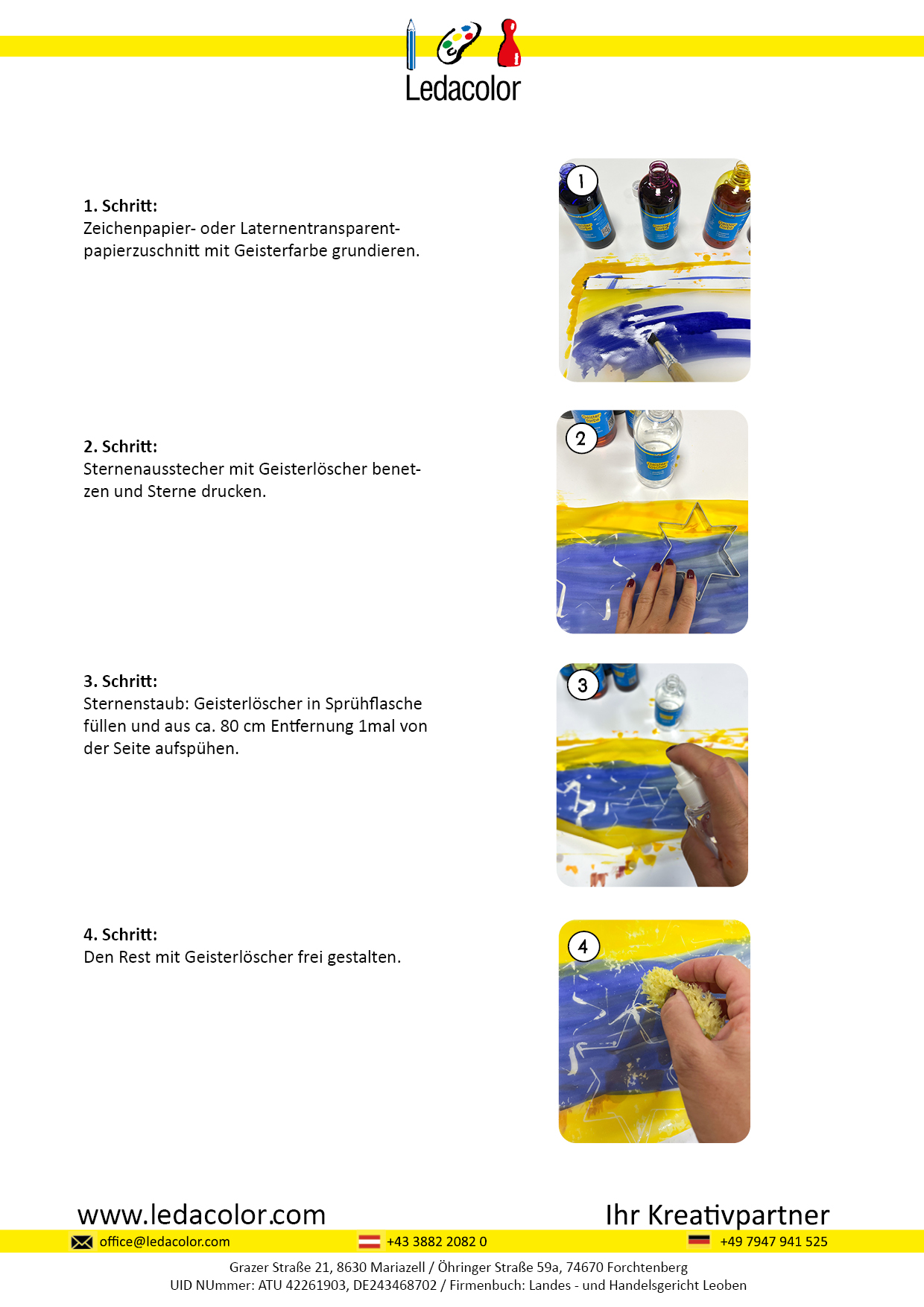 Ledacolor

1. Schritt:
Zeichenpapier- oder Laternentransparentpapierzuschnitt mit Geisterfarbe grundieren.

1

2. Schritt:
Sternenausstecher mit Geisterlöscher benetzen und Sterne drucken.

2

3. Schritt:
Sternenstaub: Geisterlöscher in Sprühflasche füllen und aus ca. 80 cm Entfernung 1mal von der Seite aufspühen.

3

4. Schritt:
Den Rest mit Geisterlöscher frei gestalten.

4

www.ledacolor.com

Ihr Kreativpartner

office@ledacolor.com

+43 3882 2082 0

+49 7947 941 525

Grazer Straße 21, 8630 Mariazell / Öhringer Straße 59a, 74670 Forchtenberg
UID NUmmer: ATU 42261903, DE243468702 / Firmenbuch: Landes - und Handelsgericht Leoben