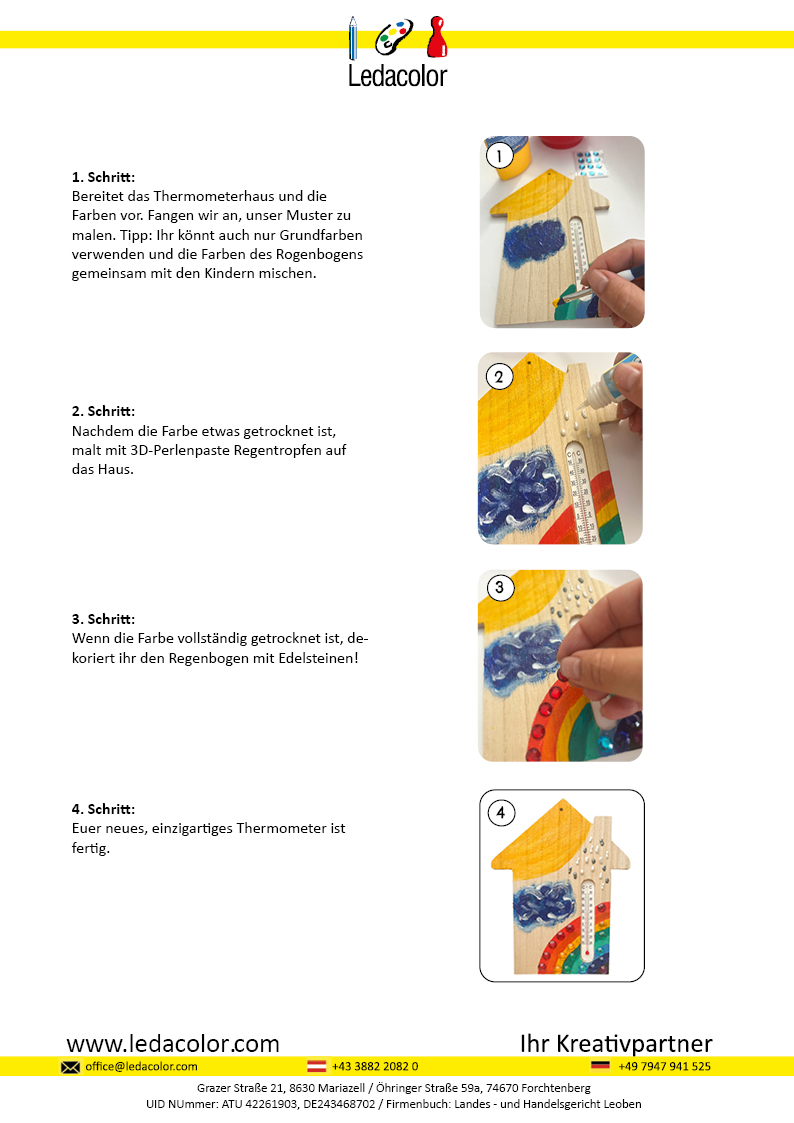 Ledacolor

1. Schritt:
Bereitet das Thermometerhaus und die Farben vor. Fangen wir an, unser Muster zu malen. Tipp: Ihr könnt auch nur Grundfarben verwenden und die Farben des Rogenbogens gemeinsam mit den Kindern mischen.

1

2. Schritt:
Nachdem die Farbe etwas getrocknet ist, malt mit 3D-Perlenpaste Regentropfen auf das Haus.

2

3. Schritt:
Wenn die Farbe vollständig getrocknet ist, dekoriert ihr den Regenbogen mit Edelsteinen!

3

4. Schritt:
Euer neues, einzigartiges Thermometer ist fertig.

4

www.ledacolor.com
Ihr Kreativpartner
office@ledacolor.com
+43 3882 2082 0
+49 7947 941 525
Grazer Straße 21, 8630 Mariazell / Öhringer Straße 59a, 74670 Forchtenberg
UID NUmmer: ATU 42261903, DE243468702 / Firmenbuch: Landes - und Handelsgericht Leoben