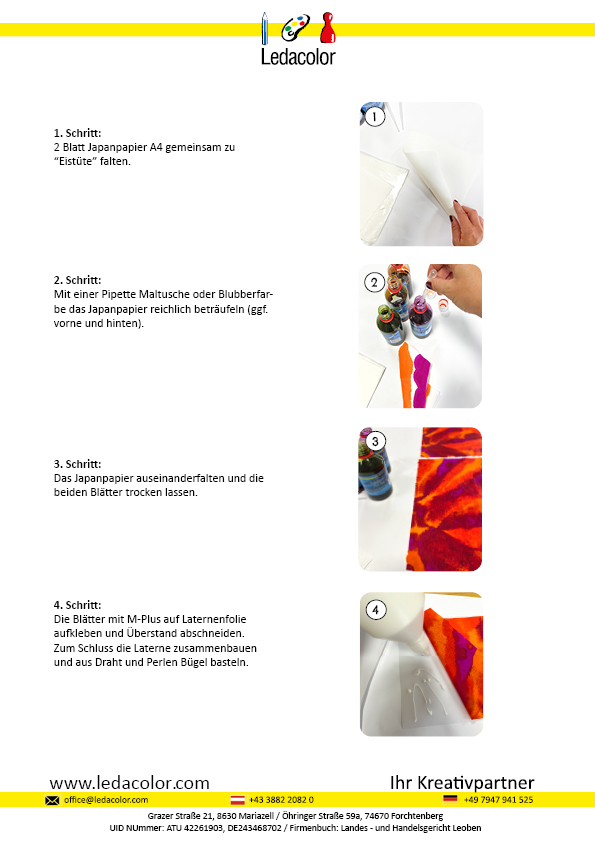 Ledacolor

1. Schritt:
2 Blatt Japanpapier A4 gemeinsam zu "Eistüte" falten.

1

2. Schritt:
Mit einer Pipette Maltusche oder Blubberfarbe das Japanpapier reichlich beträufeln (ggf. vorne und hinten).

2

3. Schritt:
Das Japanpapier auseinanderfalten und die beiden Blätter trocken lassen.

3

4. Schritt:
Die Blätter mit M-Plus auf Laternenfolie aufkleben und Überstand abschneiden. Zum Schluss die Laterne zusammenbauen und aus Draht und Perlen Bügel basteln.

4

www.ledacolor.com

Ihr Kreativpartner

office@ledacolor.com

+43 3882 2082 0

+49 7947 941 525

Grazer Straße 21, 8630 Mariazell / Öhringer Straße 59a, 74670 Forchtenberg
UID NUmmer: ATU 42261903, DE243468702 / Firmenbuch: Landes - und Handelsgericht Leoben