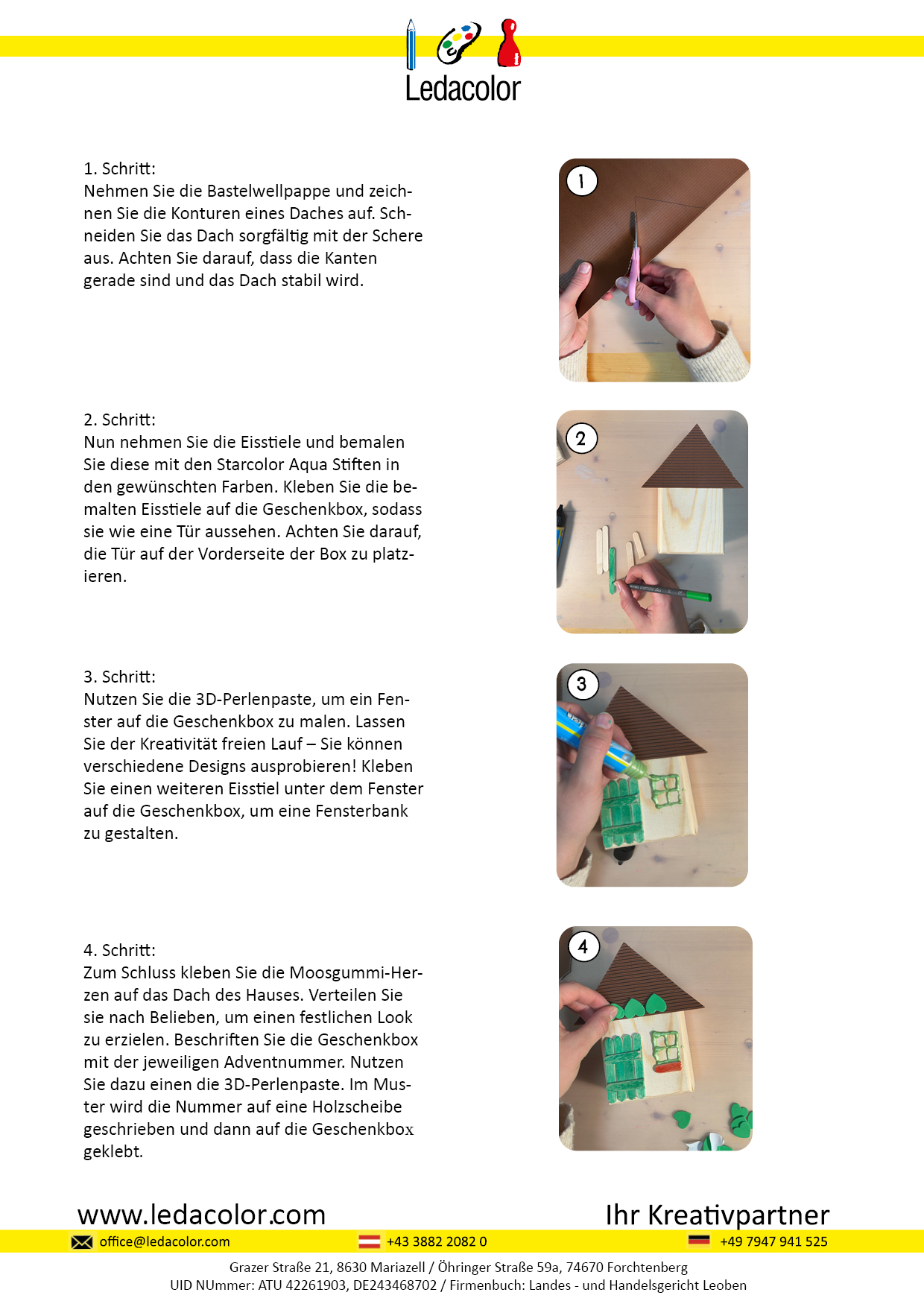 Ledacolor

1. Schritt:
Nehmen Sie die Bastelwellpappe und zeichnen Sie die Konturen eines Daches auf. Schneiden Sie das Dach sorgfältig mit der Schere aus. Achten Sie darauf, dass die Kanten gerade sind und das Dach stabil wird.

1

2. Schritt:
Nun nehmen Sie die Eisstiele und bemalen Sie diese mit den Starcolor Aqua Stiften in den gewünschten Farben. Kleben Sie die bemalten Eisstiele auf die Geschenkbox, sodass sie wie eine Tür aussehen. Achten Sie darauf, die Tür auf der Vorderseite der Box zu platzieren.

2

3. Schritt:
Nutzen Sie die 3D-Perlenpaste, um ein Fenster auf die Geschenkbox zu malen. Lassen Sie der Kreativität freien Lauf – Sie können verschiedene Designs ausprobieren! Kleben Sie einen weiteren Eisstiel unter dem Fenster auf die Geschenkbox, um eine Fensterbank zu gestalten.

3

4. Schritt:
Zum Schluss kleben Sie die Moosgummi-Herzen auf das Dach des Hauses. Verteilen Sie sie nach Belieben, um einen festlichen Look zu erzielen. Beschriften Sie die Geschenkbox mit der jeweiligen Adventnummer. Nutzen Sie dazu einen die 3D-Perlenpaste. Im Muster wird die Nummer auf eine Holzscheibe geschrieben und dann auf die Geschenkbox geklebt.

4

www.ledacolor.com
Ihr Kreativpartner
office@ledacolor.com
+43 3882 2082 0
+49 7947 941 525
Grazer Straße 21, 8630 Mariazell / Öhringer Straße 59a, 74670 Forchtenberg
UID NUmmer: ATU 42261903, DE243468702 / Firmenbuch: Landes - und Handelsgericht Leoben