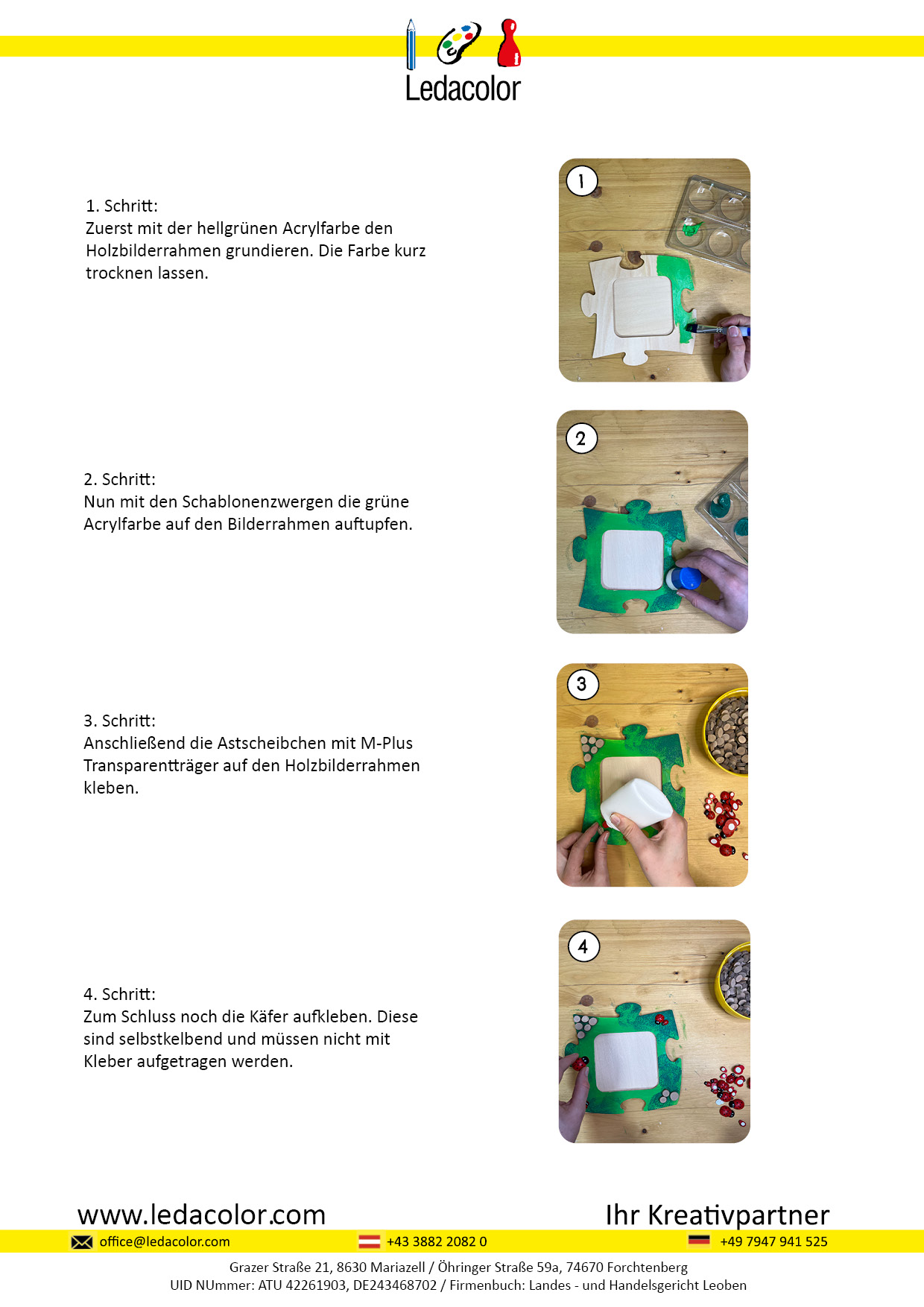 Ledacolor

1. Schritt:
Zuerst mit der hellgrünen Acrylfarbe den Holzbilderrahmen grundieren. Die Farbe kurz trocknen lassen.

1

2. Schritt:
Nun mit den Schablonenzwergen die grüne Acrylfarbe auf den Bilderrahmen auftupfen.

2

3. Schritt:
Anschließend die Astscheibchen mit M-Plus Transparentträger auf den Holzbilderrahmen kleben.

3

4. Schritt:
Zum Schluss noch die Käfer aufkleben. Diese sind selbstkelbend und müssen nicht mit Kleber aufgetragen werden.

4

www.ledacolor.com

Ihr Kreativpartner

office@ledacolor.com +43 3882 2082 0 +49 7947 941 525

Grazer Straße 21, 8630 Mariazell / Öhringer Straße 59a, 74670 Forchtenberg
UID NUmmer: ATU 42261903, DE243468702 / Firmenbuch: Landes - und Handelsgericht Leoben