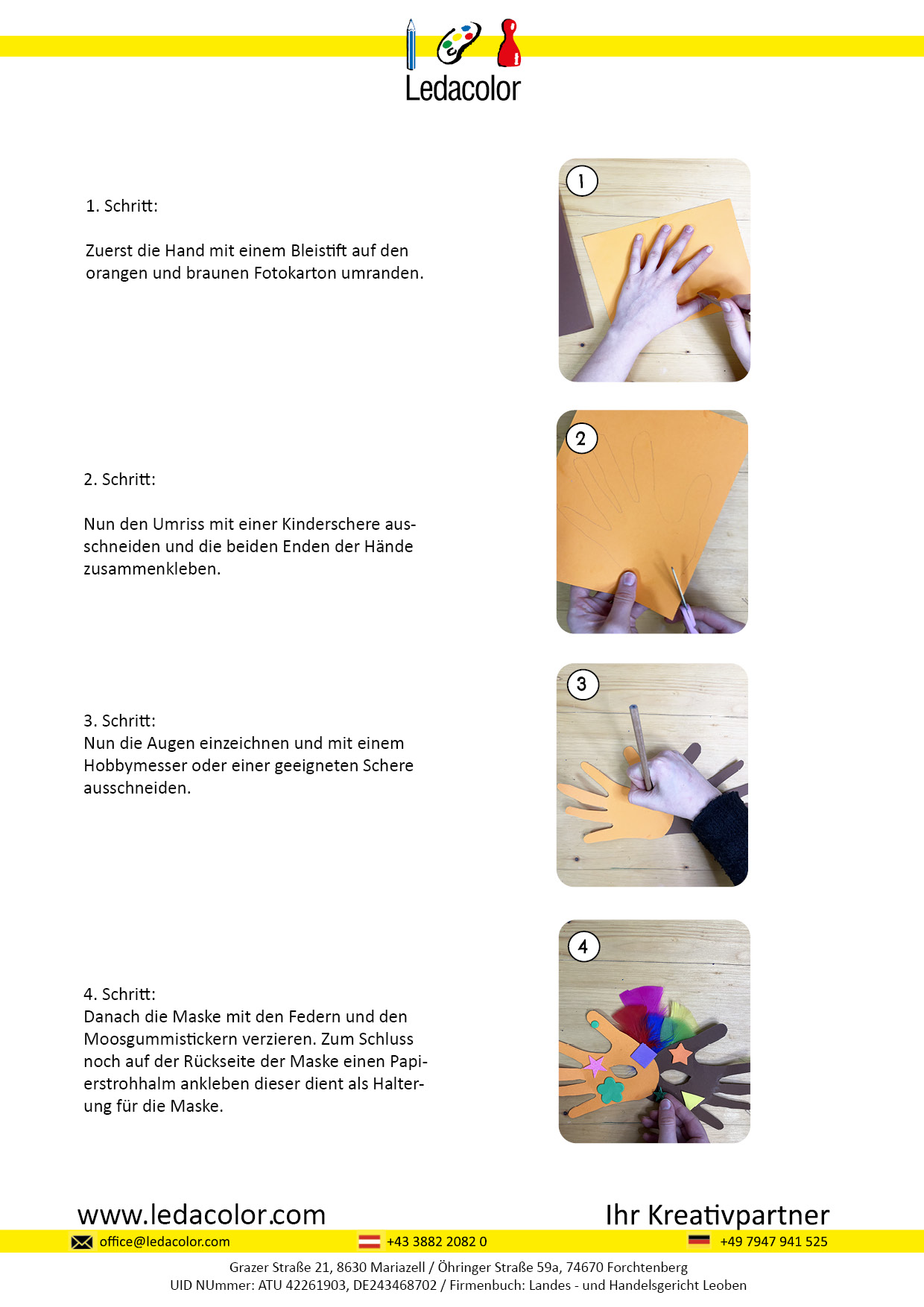 Ledacolor

1. Schritt:

Zuerst die Hand mit einem Bleistift auf den orangen und braunen Fotokarton umranden.

1

2. Schritt:

Nun den Umriss mit einer Kinderschere ausschneiden und die beiden Enden der Hände zusammenkleben.

2

3. Schritt:
Nun die Augen einzeichnen und mit einem Hobbymesser oder einer geeigneten Schere ausschneiden.

3

4. Schritt:
Danach die Maske mit den Federn und den Moosgummistickern verzieren. Zum Schluss noch auf der Rückseite der Maske einen Papierstrohhalm ankleben dieser dient als Halterung für die Maske.

4

www.ledacolor.com

Ihr Kreativpartner

office@ledacolor.com

+43 3882 2082 0

+49 7947 941 525

Grazer Straße 21, 8630 Mariazell / Öhringer Straße 59a, 74670 Forchtenberg
UID NUmmer: ATU 42261903, DE243468702 / Firmenbuch: Landes - und Handelsgericht Leoben