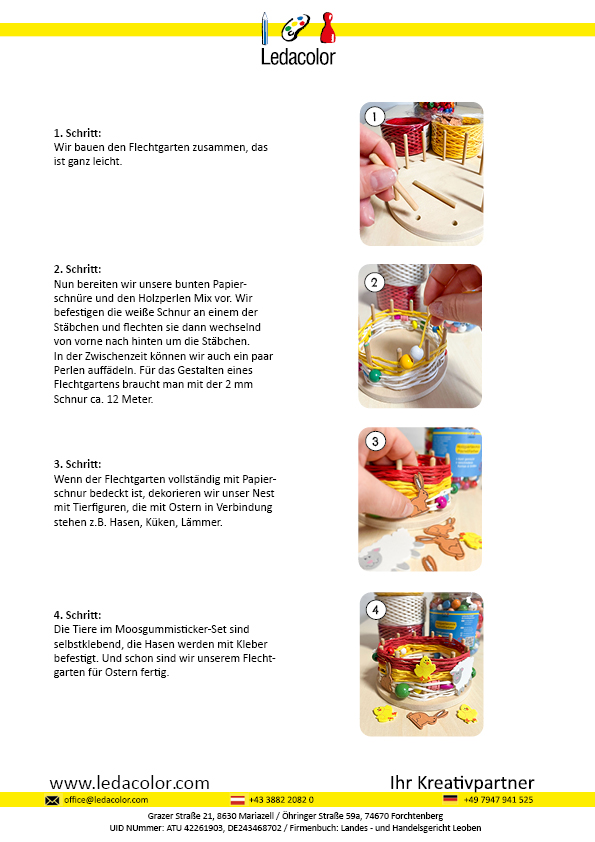 Ledacolor

1. Schritt:
Wir bauen den Flechtgarten zusammen, das ist ganz leicht.

1

2. Schritt:
Nun bereiten wir unsere bunten Papierschnüre und den Holzperlen Mix vor. Wir befestigen die weiße Schnur an einem der Stäbchen und flechten sie dann wechselnd von vorne nach hinten um die Stäbchen. In der Zwischenzeit können wir auch ein paar Perlen auffädeln. Für das Gestalten eines Flechtgartens braucht man mit der 2 mm Schnur ca. 12 Meter.

2

3. Schritt:
Wenn der Flechtgarten vollständig mit Papierschnur bedeckt ist, dekorieren wir unser Nest mit Tierfiguren, die mit Ostern in Verbindung stehen z.B. Hasen, Küken, Lämmer.

3

4. Schritt:
Die Tiere im Moosgummisticker-Set sind selbstklebend, die Hasen werden mit Kleber befestigt. Und schon sind wir unserem Flechtgarten für Ostern fertig.

4

www.ledacolor.com
Ihr Kreativpartner
office@ledacolor.com
+43 3882 2082 0
+49 7947 941 525
Grazer Straße 21, 8630 Mariazell / Öhringer Straße 59a, 74670 Forchtenberg
UID NUmmer: ATU 42261903, DE243468702 / Firmenbuch: Landes - und Handelsgericht Leoben