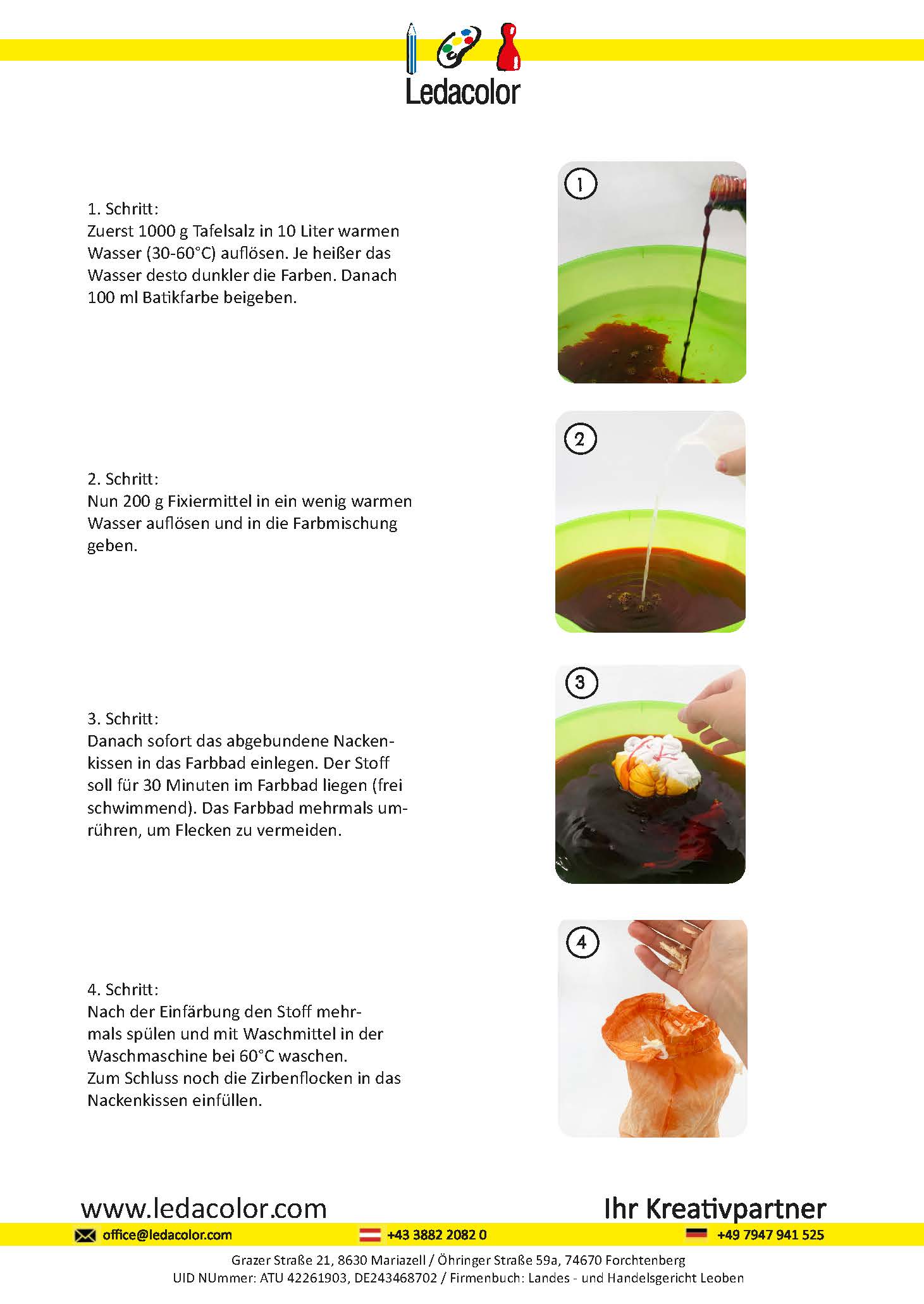 Ledacolor

1. Schritt:
Zuerst 1000 g Tafelsalz in 10 Liter warmen Wasser (30-60°C) auflösen. Je heißer das Wasser desto dunkler die Farben. Danach 100 ml Batikfarbe beigeben.

1

2. Schritt:
Nun 200 g Fixiermittel in ein wenig warmen Wasser auflösen und in die Farbmischung geben.

2

3. Schritt:
Danach sofort das abgebundene Nackenkissen in das Farbbad einlegen. Der Stoff soll für 30 Minuten im Farbbad liegen (frei schwimmend). Das Farbbad mehrmals umrühren, um Flecken zu vermeiden.

3

4. Schritt:
Nach der Einfärbung den Stoff mehrmals spülen und mit Waschmittel in der Waschmaschine bei 60°C waschen.
Zum Schluss noch die Zirbenflocken in das Nackenkissen einfüllen.

4

www.ledacolor.com
Ihr Kreativpartner
office@ledacolor.com
+43 3882 2082 0
+49 7947 941 525
Grazer Straße 21, 8630 Mariazell / Öhringer Straße 59a, 74670 Forchtenberg
UID NUmmer: ATU 42261903, DE243468702 / Firmenbuch: Landes - und Handelsgericht Leoben