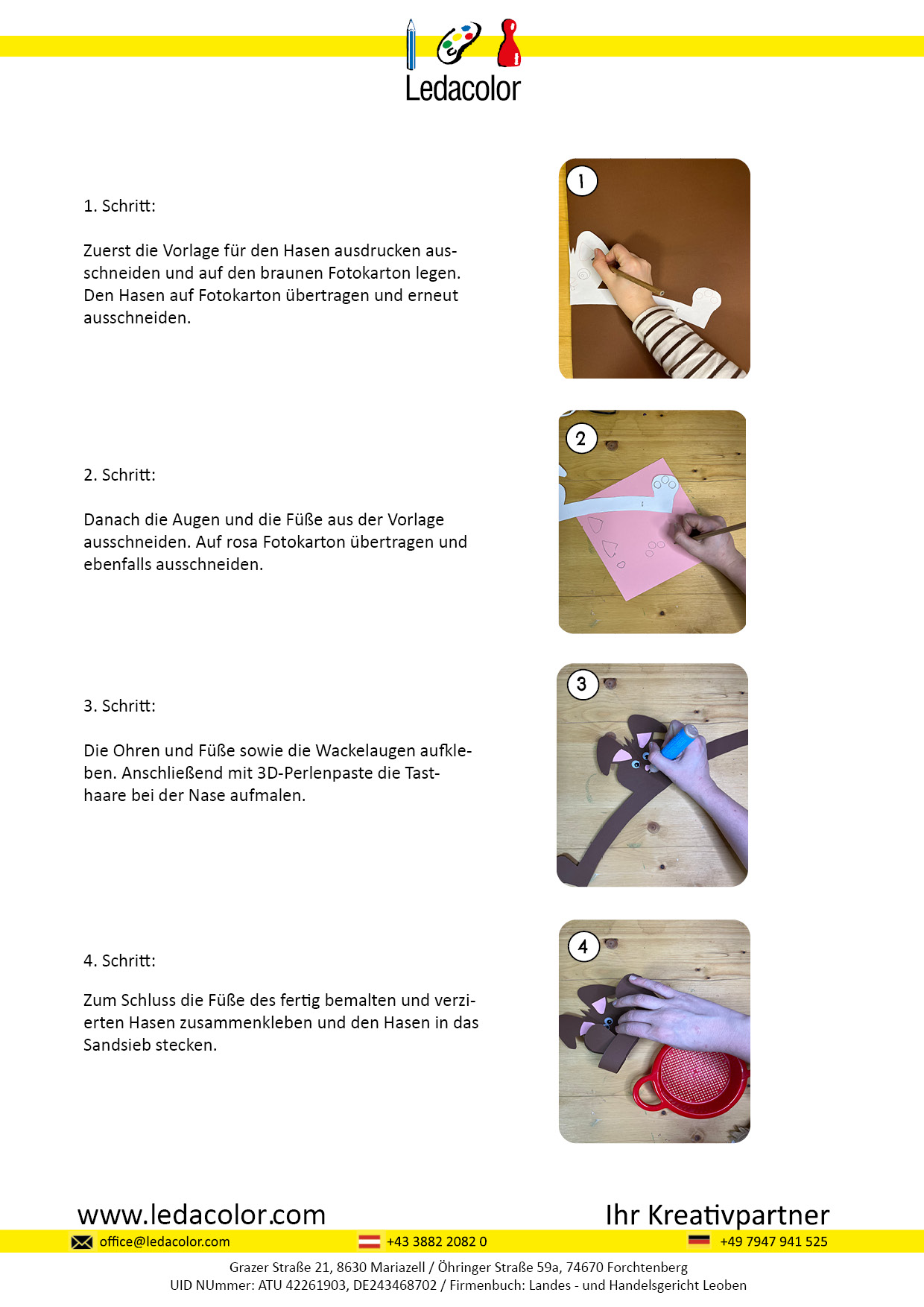 Ledacolor

1. Schritt:

Zuerst die Vorlage für den Hasen ausdrucken ausschneiden und auf den braunen Fotokarton legen. Den Hasen auf Fotokarton übertragen und erneut ausschneiden.

1

2. Schritt:

Danach die Augen und die Füße aus der Vorlage ausschneiden. Auf rosa Fotokarton übertragen und ebenfalls ausschneiden.

2

3. Schritt:

Die Ohren und Füße sowie die Wackelaugen aufkleben. Anschließend mit 3D-Perlenpaste die Tasthaare bei der Nase aufmalen.

3

4. Schritt:

Zum Schluss die Füße des fertig bemalten und verzierten Hasen zusammenkleben und den Hasen in das Sandsieb stecken.

4

www.ledacolor.com

Ihr Kreativpartner

office@ledacolor.com +43 3882 2082 0 +49 7947 941 525

Grazer Straße 21, 8630 Mariazell / Öhringer Straße 59a, 74670 Forchtenberg
UID NUmmer: ATU 42261903, DE243468702 / Firmenbuch: Landes - und Handelsgericht Leoben