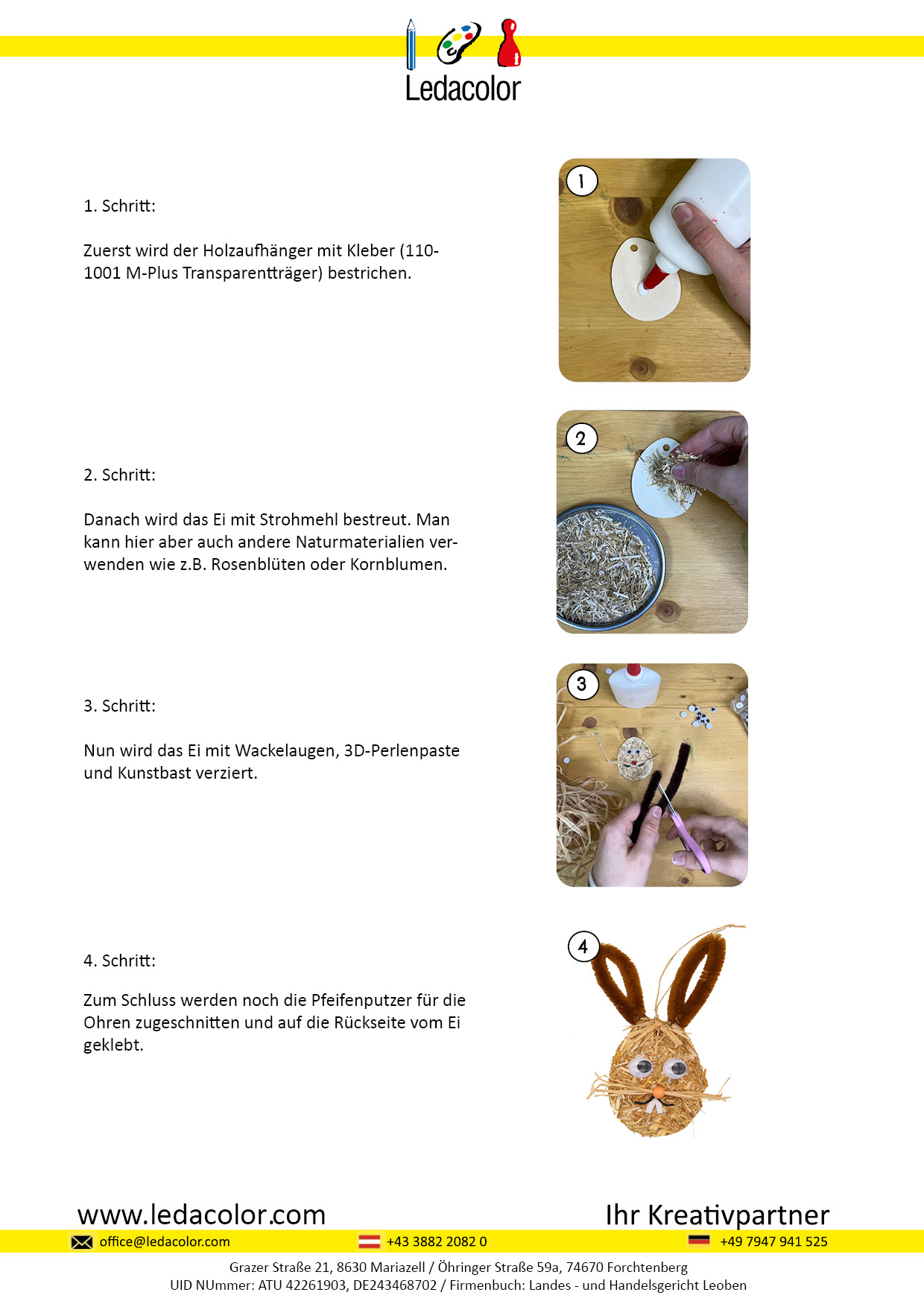 Ledacolor

1. Schritt:

Zuerst wird der Holzaufhänger mit Kleber (110-1001 M-Plus Transparentträger) bestrichen.

1

2. Schritt:

Danach wird das Ei mit Strohmehl bestreut. Man kann hier aber auch andere Naturmaterialien verwenden wie z.B. Rosenblüten oder Kornblumen.

2

3. Schritt:

Nun wird das Ei mit Wackelaugen, 3D-Perlenpaste und Kunstbast verziert.

3

4. Schritt:

Zum Schluss werden noch die Pfeifenputzer für die Ohren zugeschnitten und auf die Rückseite vom Ei geklebt.

4

www.ledacolor.com

Ihr Kreativpartner

office@ledacolor.com

+43 3882 2082 0

+49 7947 941 525

Grazer Straße 21, 8630 Mariazell / Öhringer Straße 59a, 74670 Forchtenberg
UID NUmmer: ATU 42261903, DE243468702 / Firmenbuch: Landes - und Handelsgericht Leoben