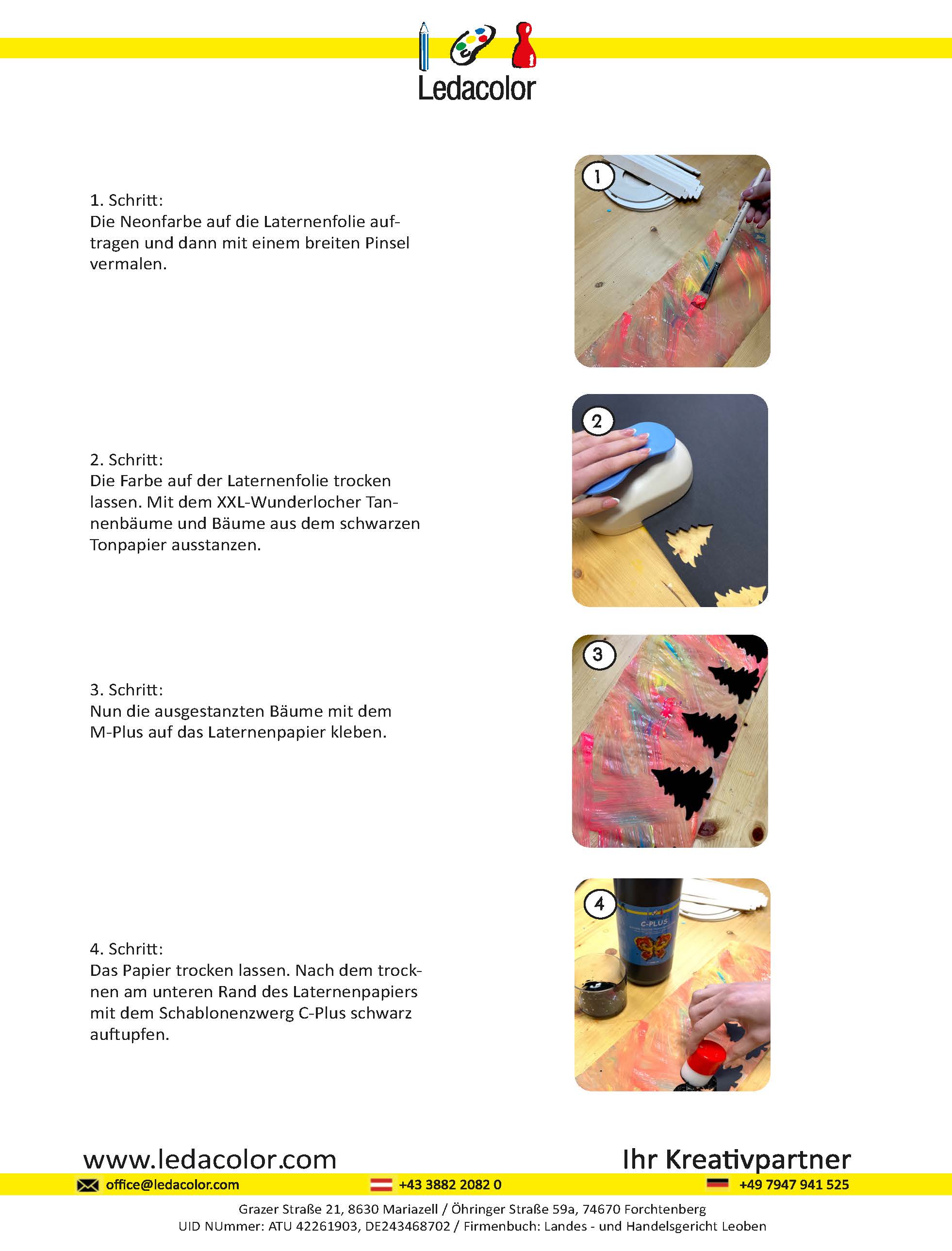 Ledacolor

1. Schritt:
Die Neonfarbe auf die Laternenfolie auftragen und dann mit einem breiten Pinsel vermalen.

1

2. Schritt:
Die Farbe auf der Laternenfolie trocken lassen. Mit dem XXL-Wunderlocher Tannenbäume und Bäume aus dem schwarzen Tonpapier ausstanzen.

2

3. Schritt:
Nun die ausgestanzten Bäume mit dem M-Plus auf das Laternenpapier kleben.

3

4. Schritt:
Das Papier trocken lassen. Nach dem trocknen am unteren Rand des Laternenpapiers mit dem Schablonenzwerg C-Plus schwarz auftupfen.

4

C-PLUS

www.ledacolor.com

Ihr Kreativpartner

office@ledacolor.com

+43 3882 2082 0

+49 7947 941 525

Grazer Straße 21, 8630 Mariazell / Öhringer Straße 59a, 74670 Forchtenberg
UID NUmmer: ATU 42261903, DE243468702 / Firmenbuch: Landes - und Handelsgericht Leoben