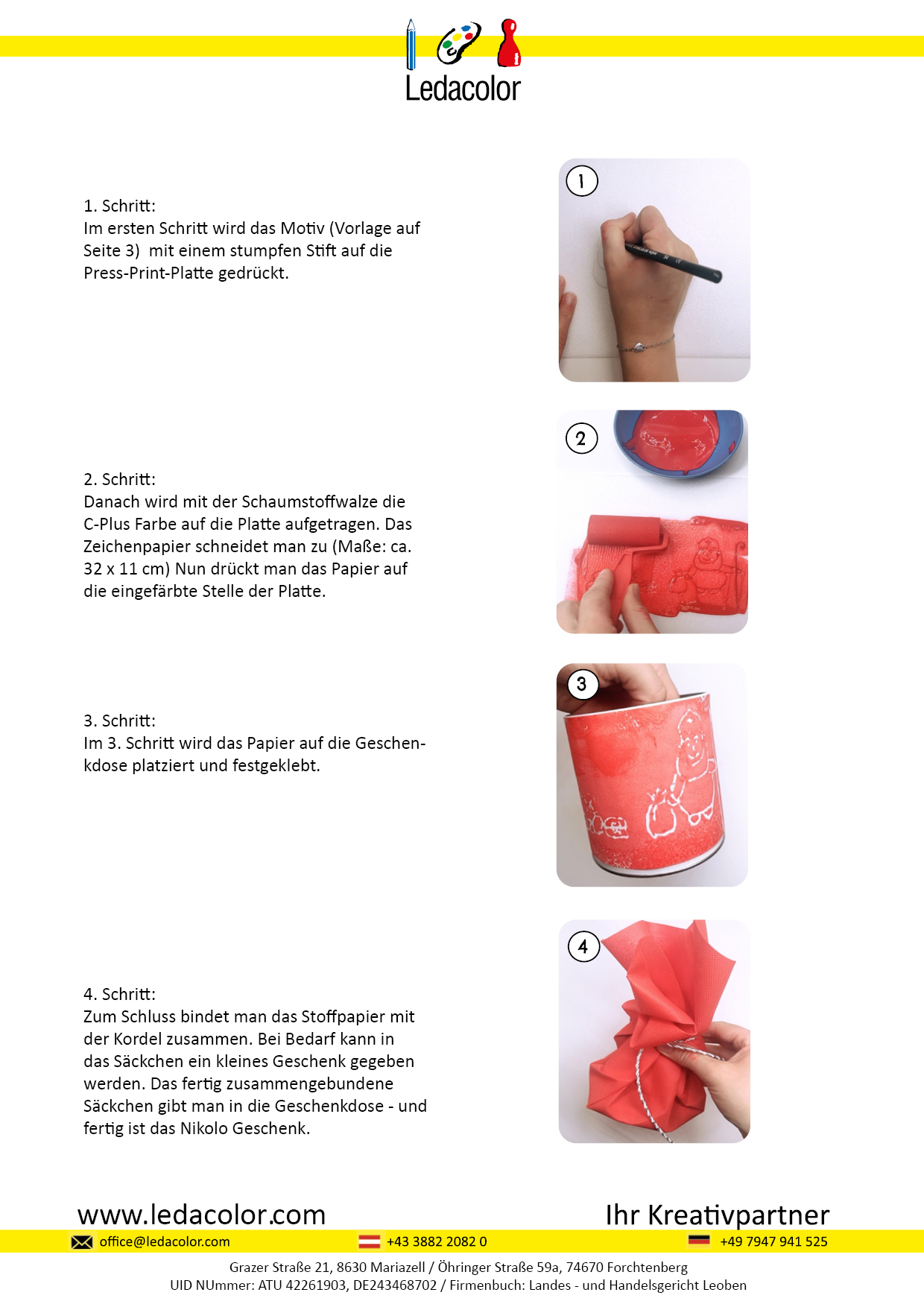 Ledacolor

1. Schritt:
Im ersten Schritt wird das Motiv (Vorlage auf Seite 3) mit einem stumpfen Stift auf die Press-Print-Platte gedrückt.

1

2. Schritt:
Danach wird mit der Schaumstoffwalze die C-Plus Farbe auf die Platte aufgetragen. Das Zeichenpapier schneidet man zu (Maße: ca. 32 x 11 cm) Nun drückt man das Papier auf die eingefärbte Stelle der Platte.

2

3. Schritt:
Im 3. Schritt wird das Papier auf die Geschenkdose platziert und festgeklebt.

3

4. Schritt:
Zum Schluss bindet man das Stoffpapier mit der Kordel zusammen. Bei Bedarf kann in das Säckchen ein kleines Geschenk gegeben werden. Das fertig zusammengebundene Säckchen gibt man in die Geschenkdose - und fertig ist das Nikolo Geschenk.

4

www.ledacolor.com
Ihr Kreativpartner
office@ledacolor.com
+43 3882 2082 0
+49 7947 941 525
Grazer Straße 21, 8630 Mariazell / Öhringer Straße 59a, 74670 Forchtenberg
UID NUmmer: ATU 42261903, DE243468702 / Firmenbuch: Landes - und Handelsgericht Leoben