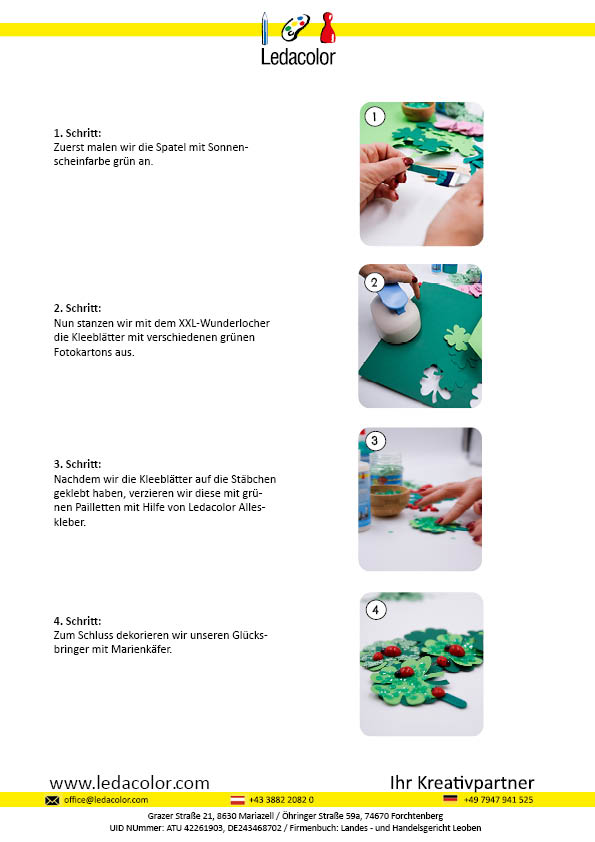 Ledacolor

1. Schritt:
Zuerst malen wir die Spatel mit Sonnenscheinfarbe grün an.

1

2. Schritt:
Nun stanzen wir mit dem XXL-Wunderlocher die Kleeblätter mit verschiedenen grünen Fotokartons aus.

2

3. Schritt:
Nachdem wir die Kleeblätter auf die Stäbchen geklebt haben, verzieren wir diese mit grünen Pailletten mit Hilfe von Ledacolor Alleskleber.

3

4. Schritt:
Zum Schluss dekorieren wir unseren Glücksbringer mit Marienkäfer.

4

www.ledacolor.com
Ihr Kreativpartner
office@ledacolor.com
+43 3882 2082 0
+49 7947 941 525
Grazer Straße 21, 8630 Mariazell / Öhringer Straße 59a, 74670 Forchtenberg
UID NUmmer: ATU 42261903, DE243468702 / Firmenbuch: Landes - und Handelsgericht Leoben